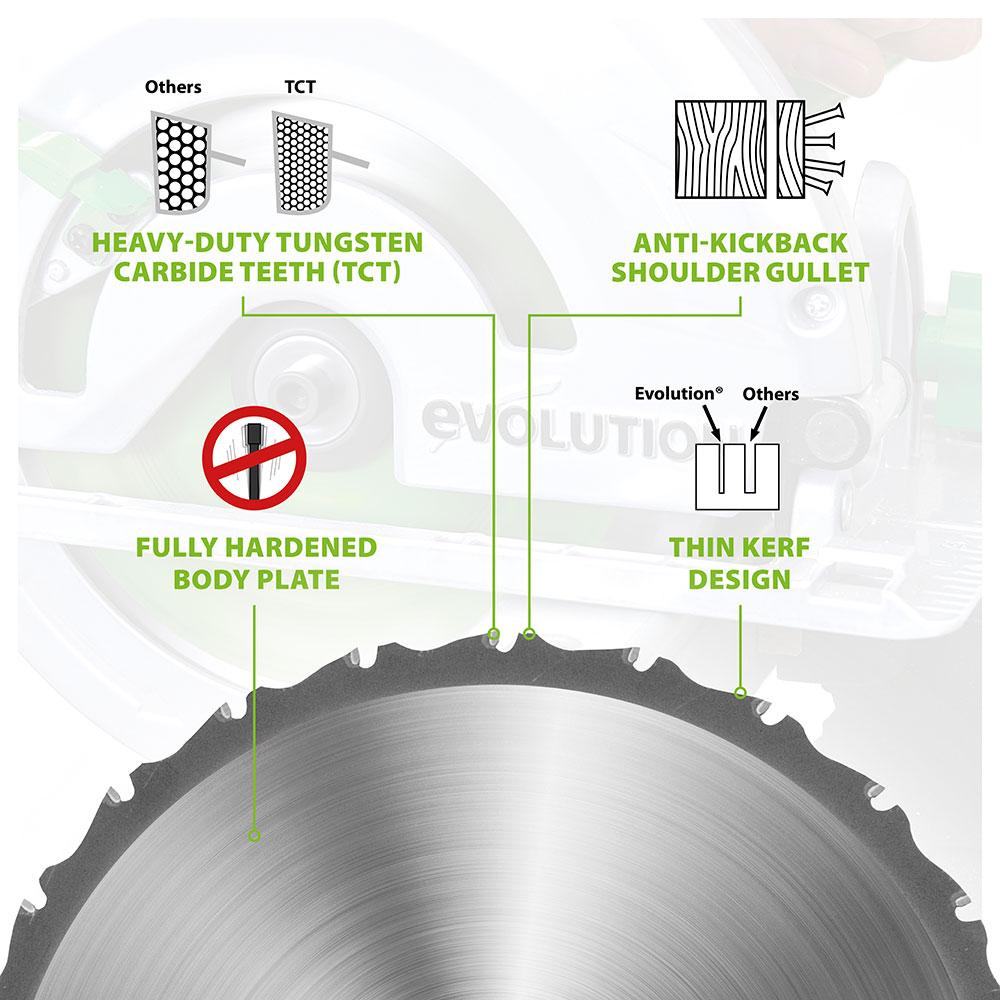 Others TCT

HEAVY-DUTY TUNGSTEN CARBIDE TEETH (TCT)

ANTI-KICKBACK SHOULDER GULLET

EVOLUTION

Evolution® Others

FULLY HARDENED BODY PLATE

THIN KERF DESIGN