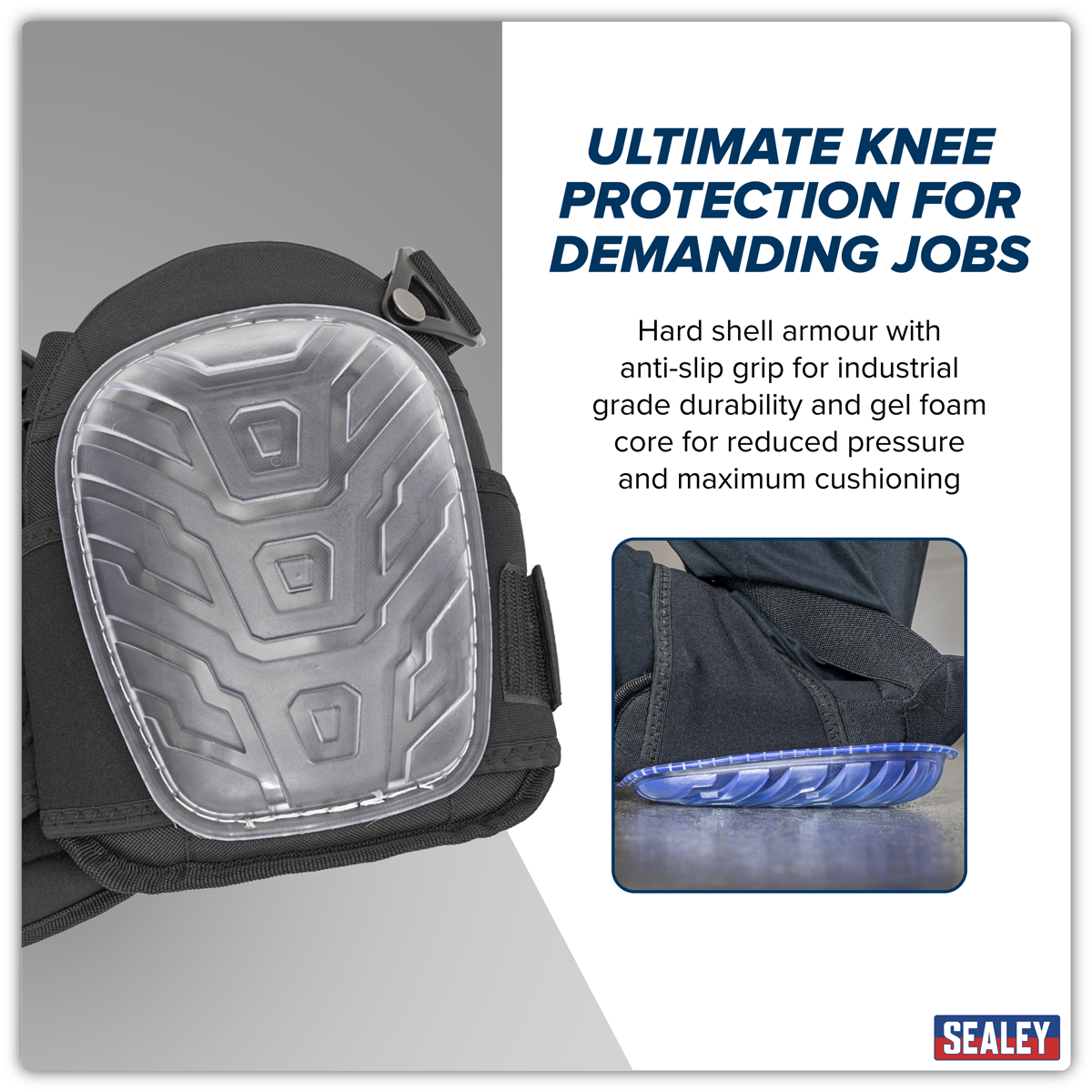 ULTIMATE KNEE PROTECTION FOR DEMANDING JOBS

Hard shell armour with anti-slip grip for industrial grade durability and gel foam core for reduced pressure and maximum cushioning

SEALEY