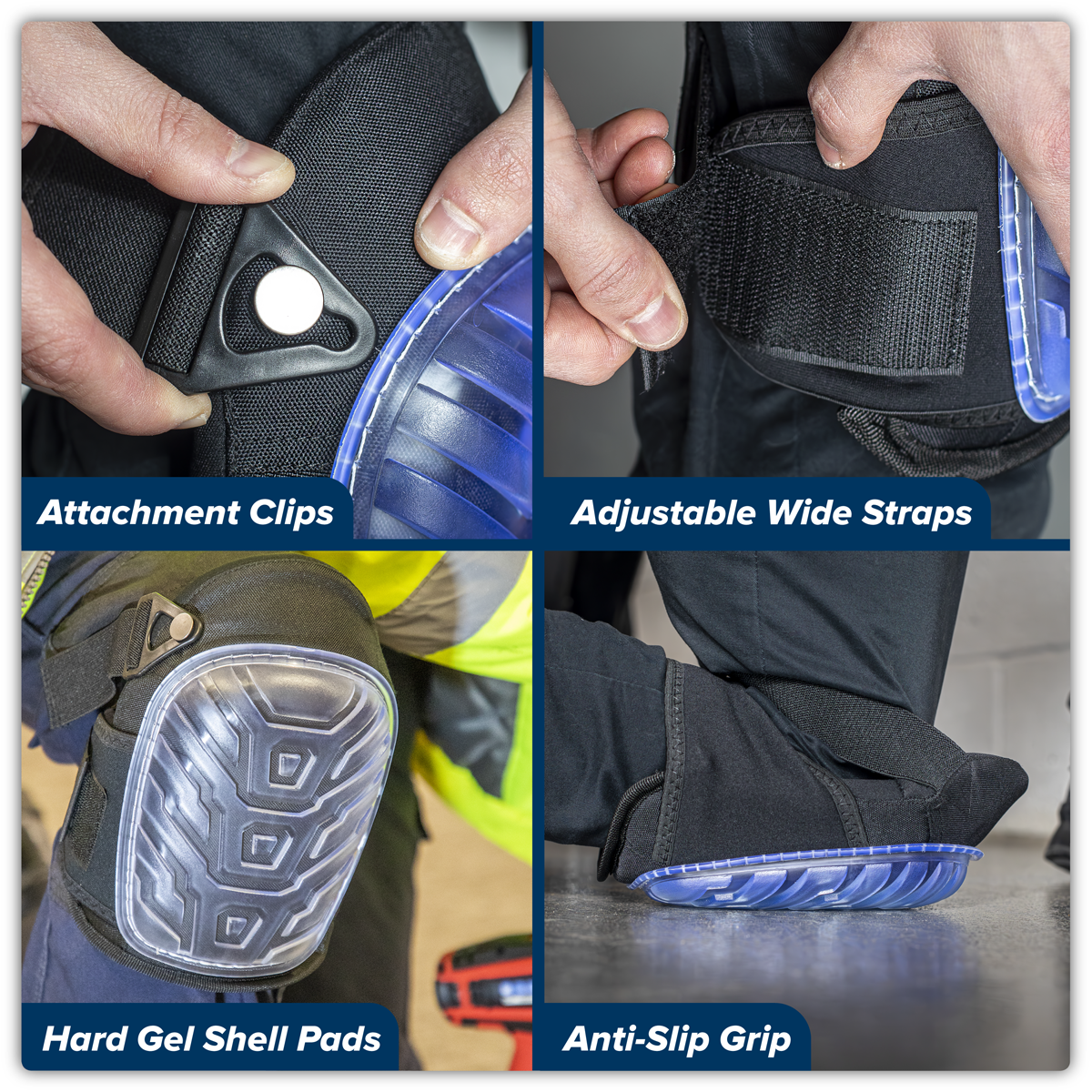 Attachment Clips

Adjustable Wide Straps

Hard Gel Shell Pads

Anti-Slip Grip