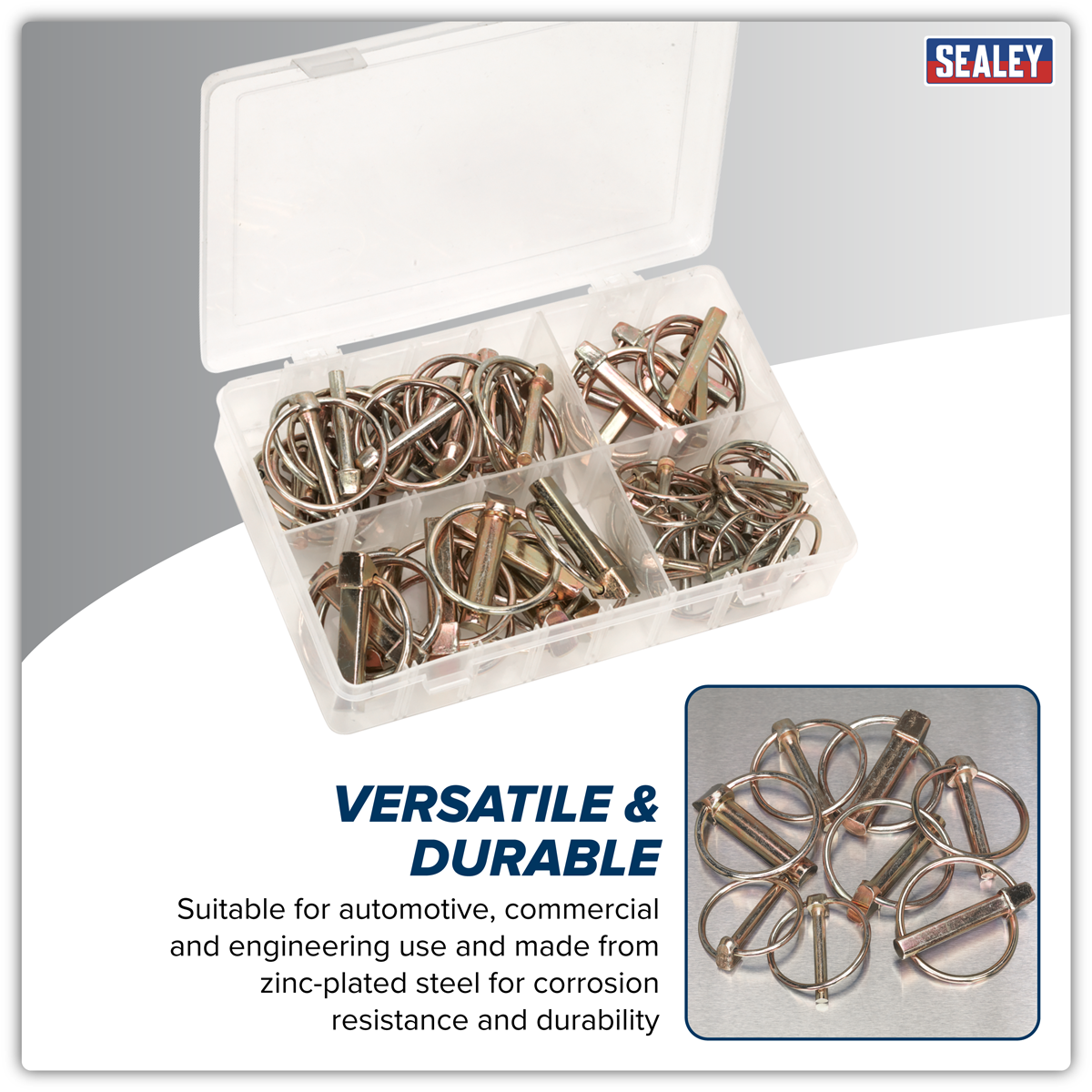 SEALEY

VERSATILE & DURABLE

Suitable for automotive, commercial and engineering use and made from zinc-plated steel for corrosion resistance and durability