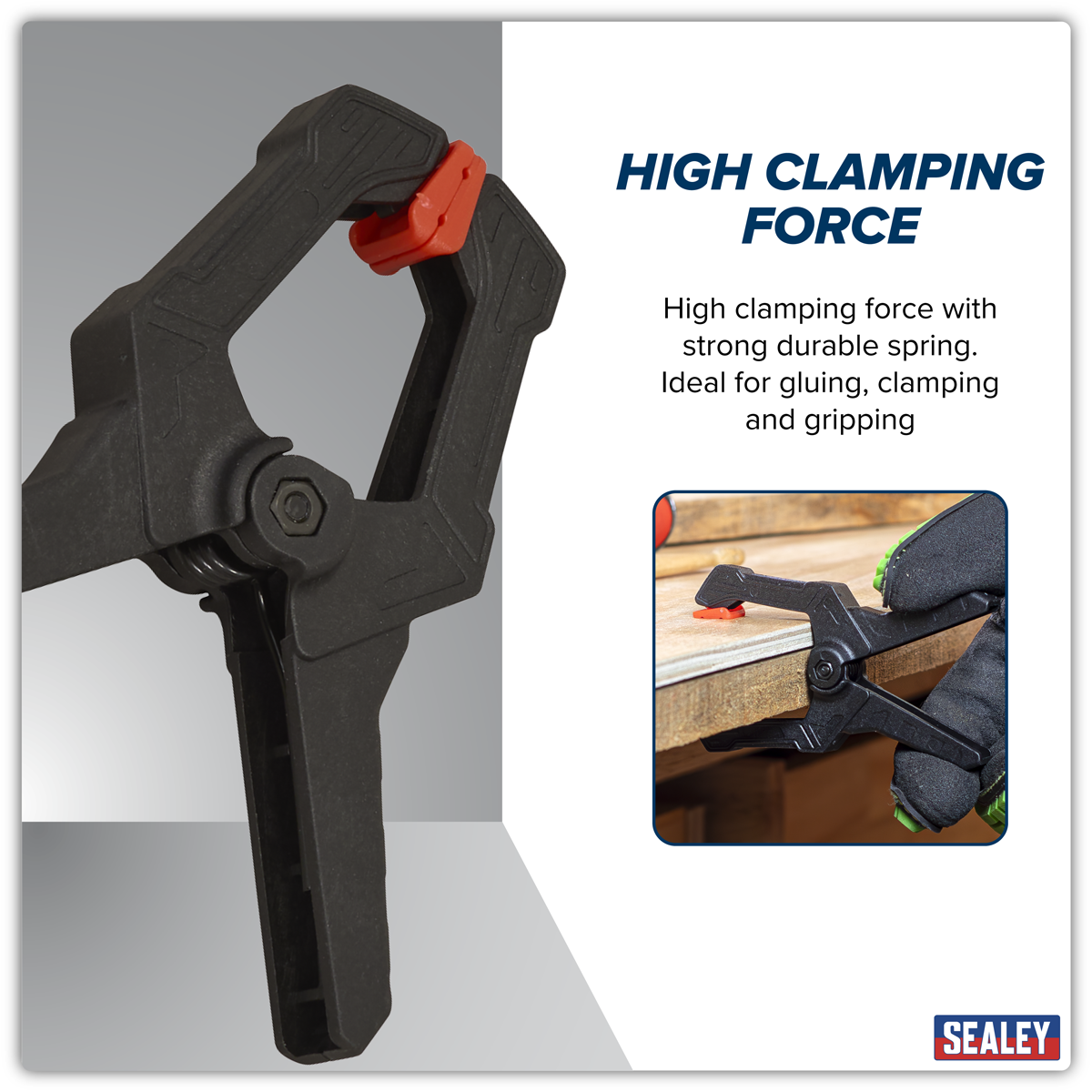 HIGH CLAMPING FORCE

High clamping force with strong durable spring. Ideal for gluing, clamping and gripping

SEALEY