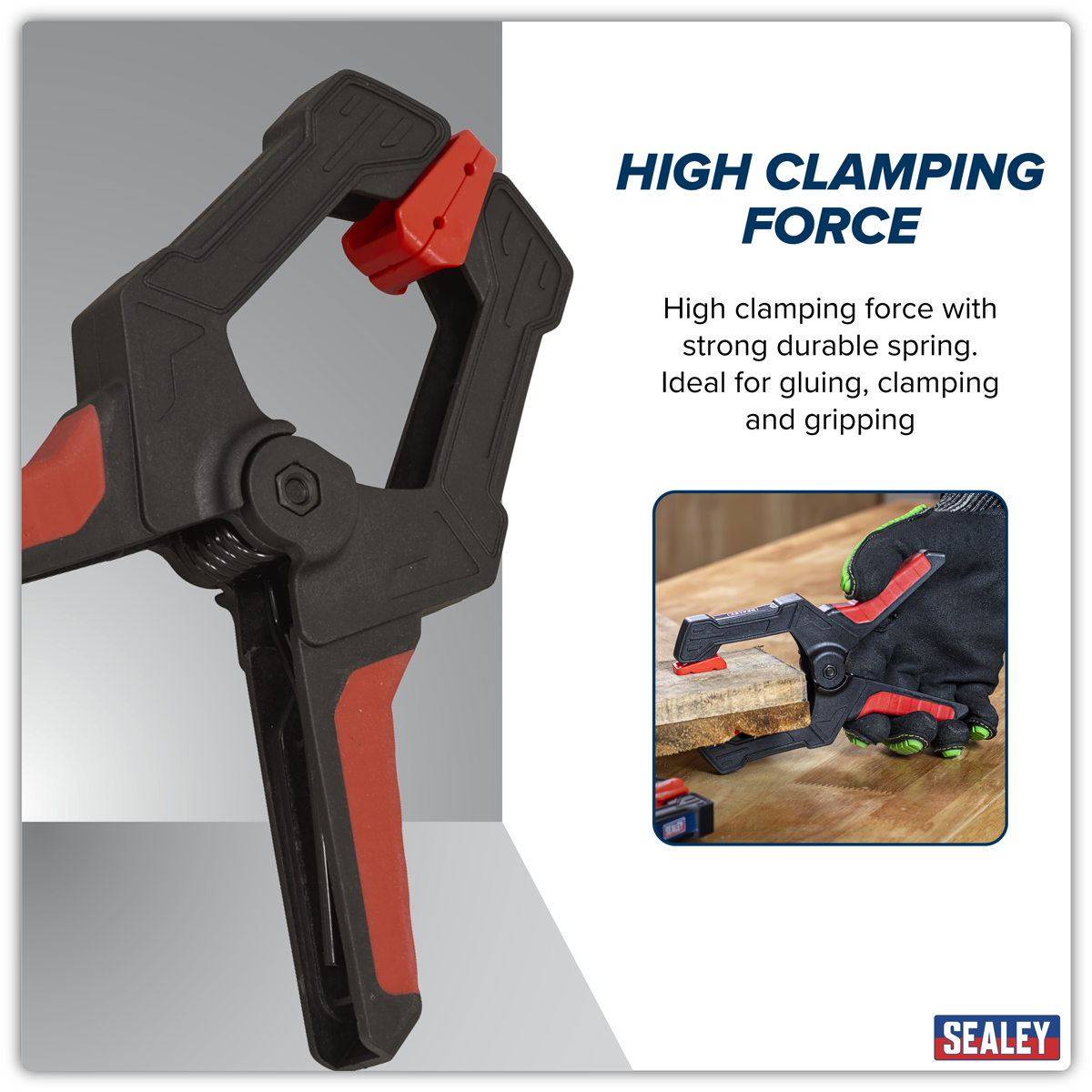 HIGH CLAMPING FORCE

High clamping force with strong durable spring. Ideal for gluing, clamping and gripping

SEALEY