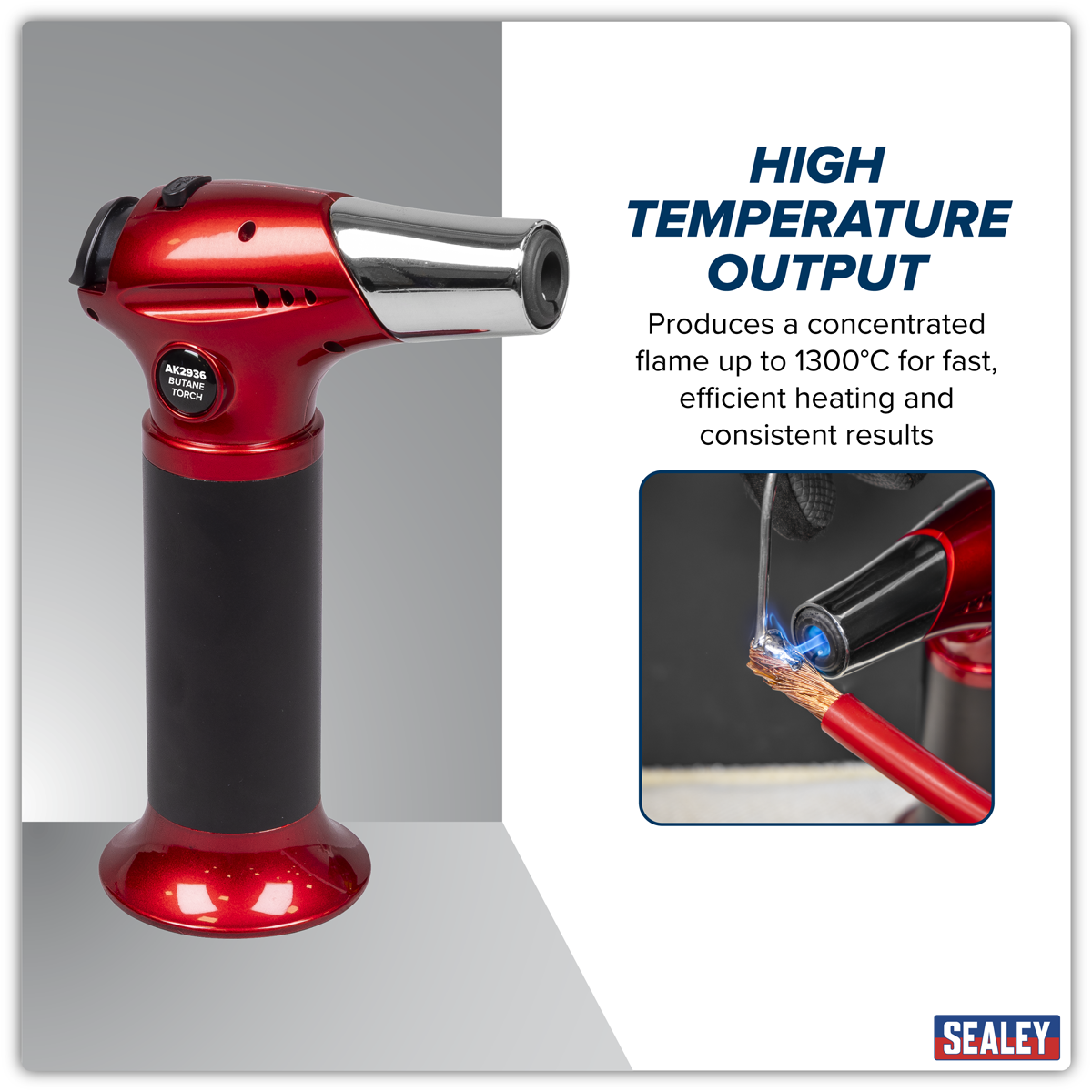 AK2936
BUTANE
TORCH

HIGH TEMPERATURE OUTPUT

Produces a concentrated flame up to 1300°C for fast, efficient heating and consistent results

SEALEY