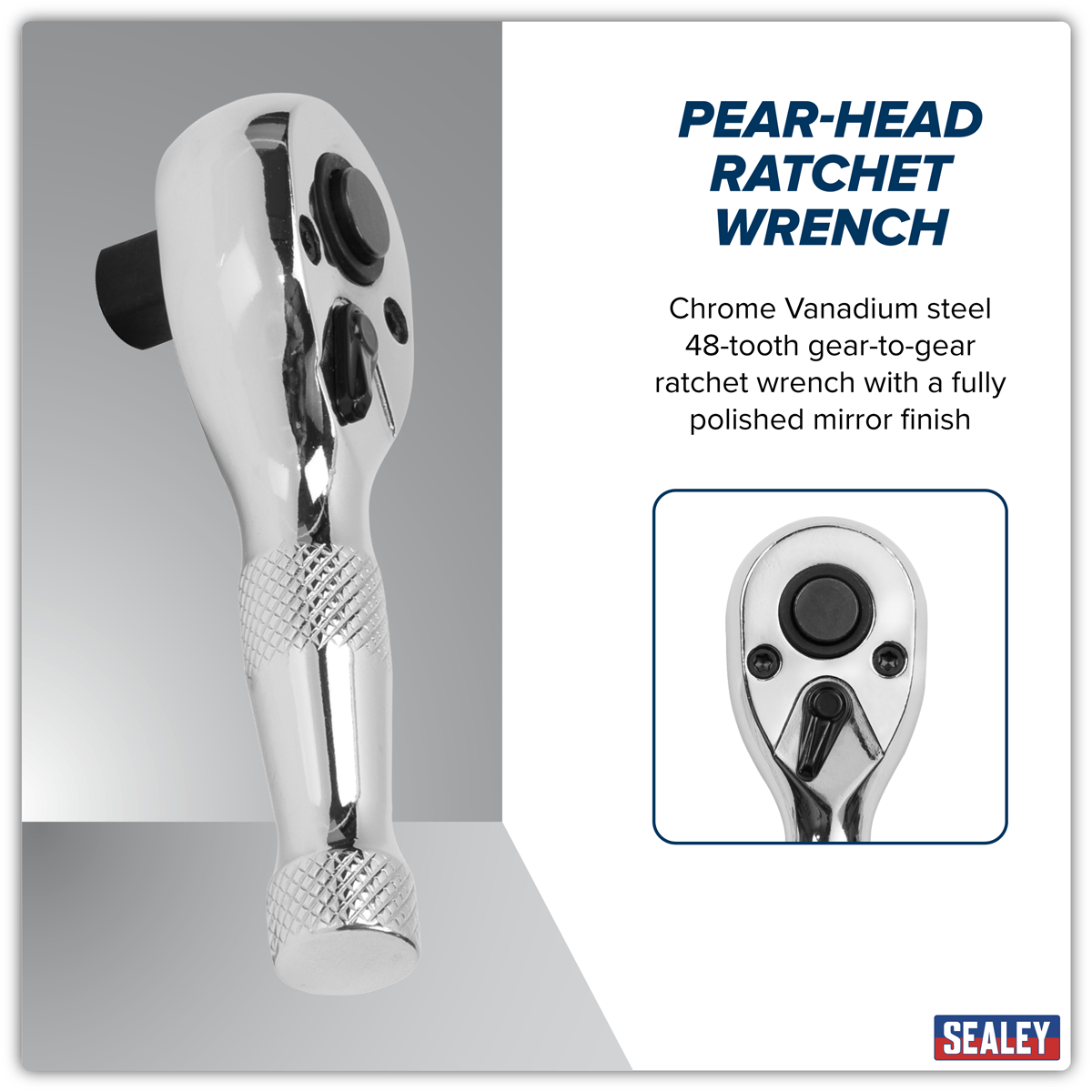 PEAR-HEAD RATCHET WRENCH

Chrome Vanadium steel 48-tooth gear-to-gear ratchet wrench with a fully polished mirror finish

SEALEY