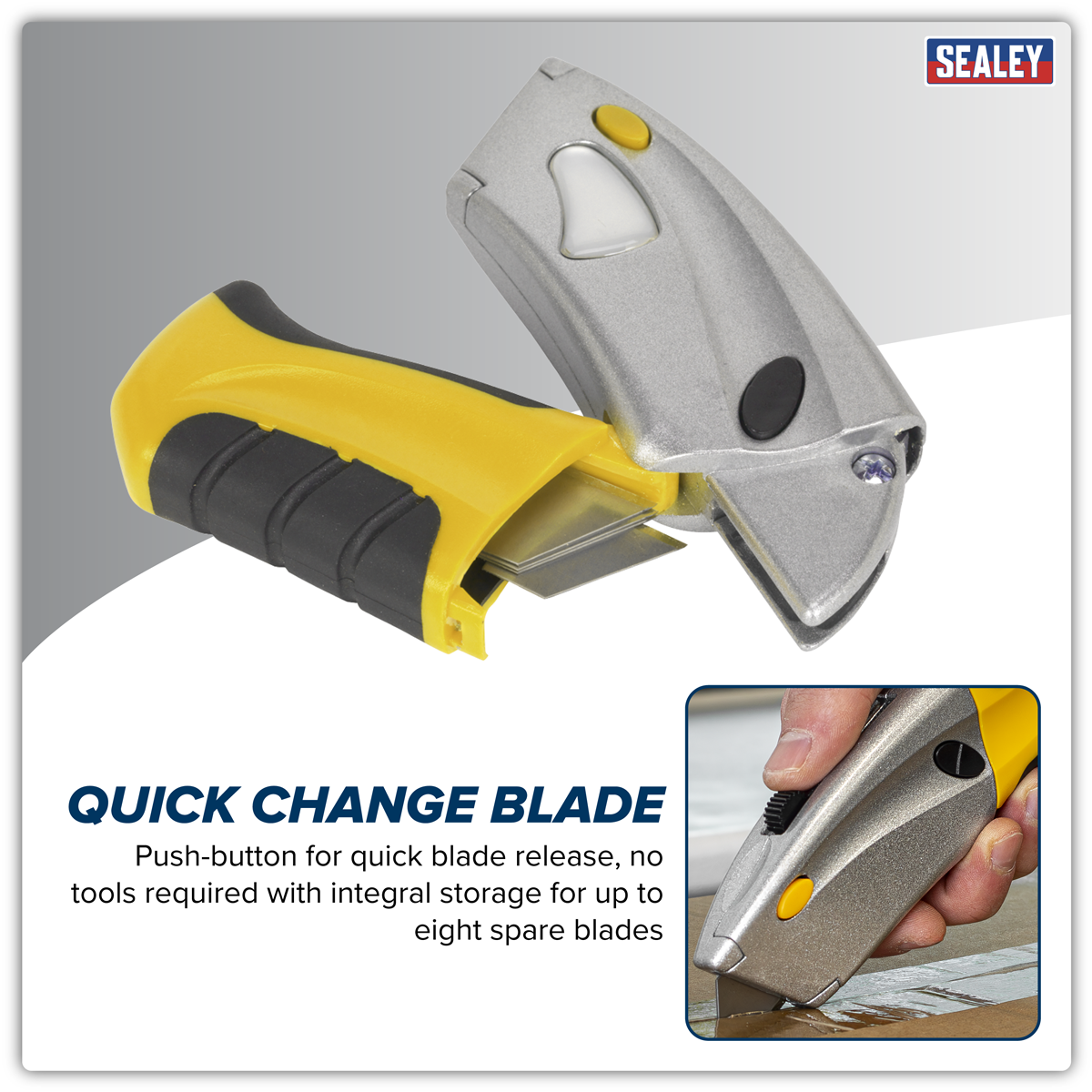 SEALEY

QUICK CHANGE BLADE

Push-button for quick blade release, no tools required with integral storage for up to eight spare blades