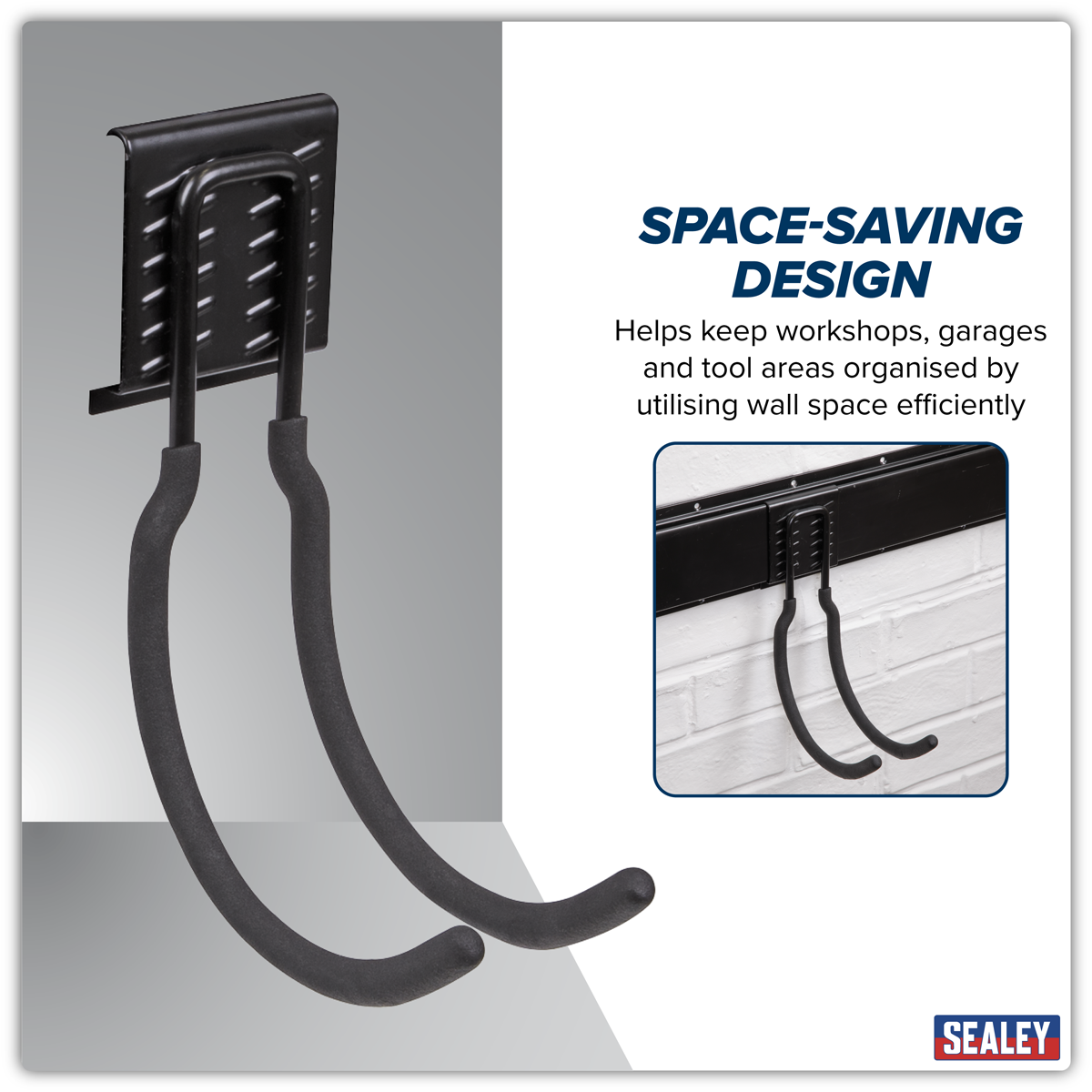 SPACE-SAVING DESIGN

Helps keep workshops, garages and tool areas organised by utilising wall space efficiently

SEALEY