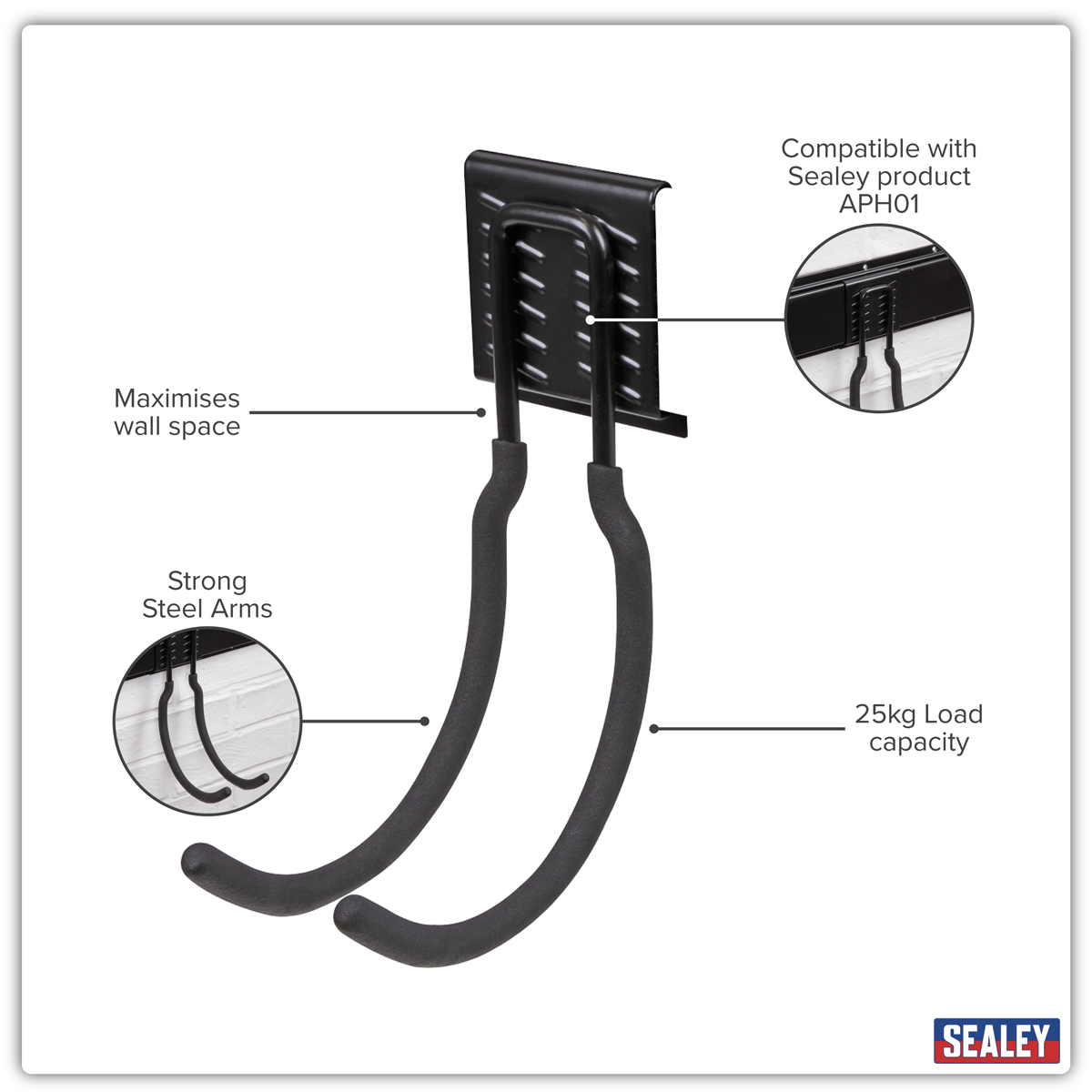 Compatible with Sealey product APH01

Maximises wall space

Strong Steel Arms

25kg Load capacity

SEALEY