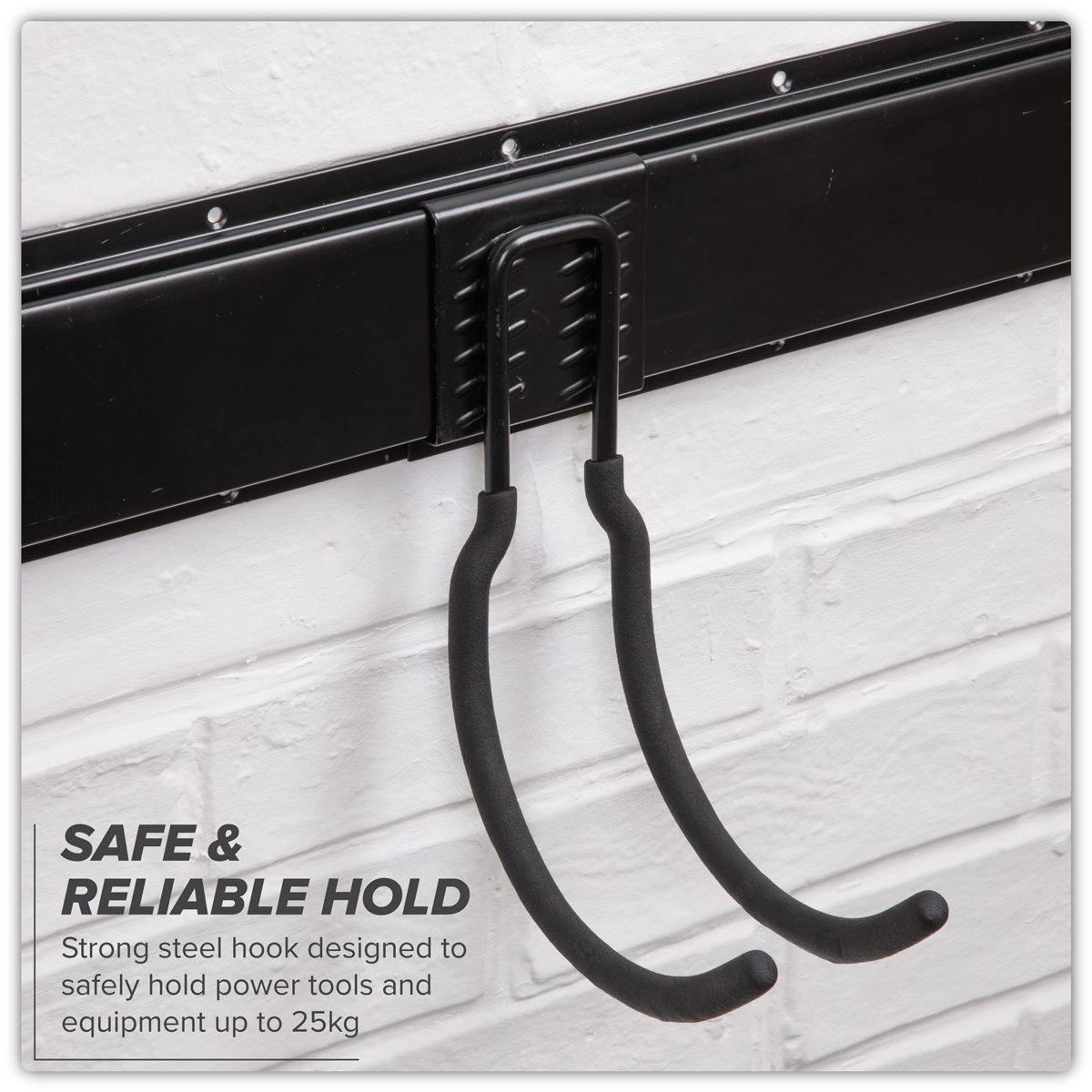 SAFE & RELIABLE HOLD

Strong steel hook designed to safely hold power tools and equipment up to 25kg