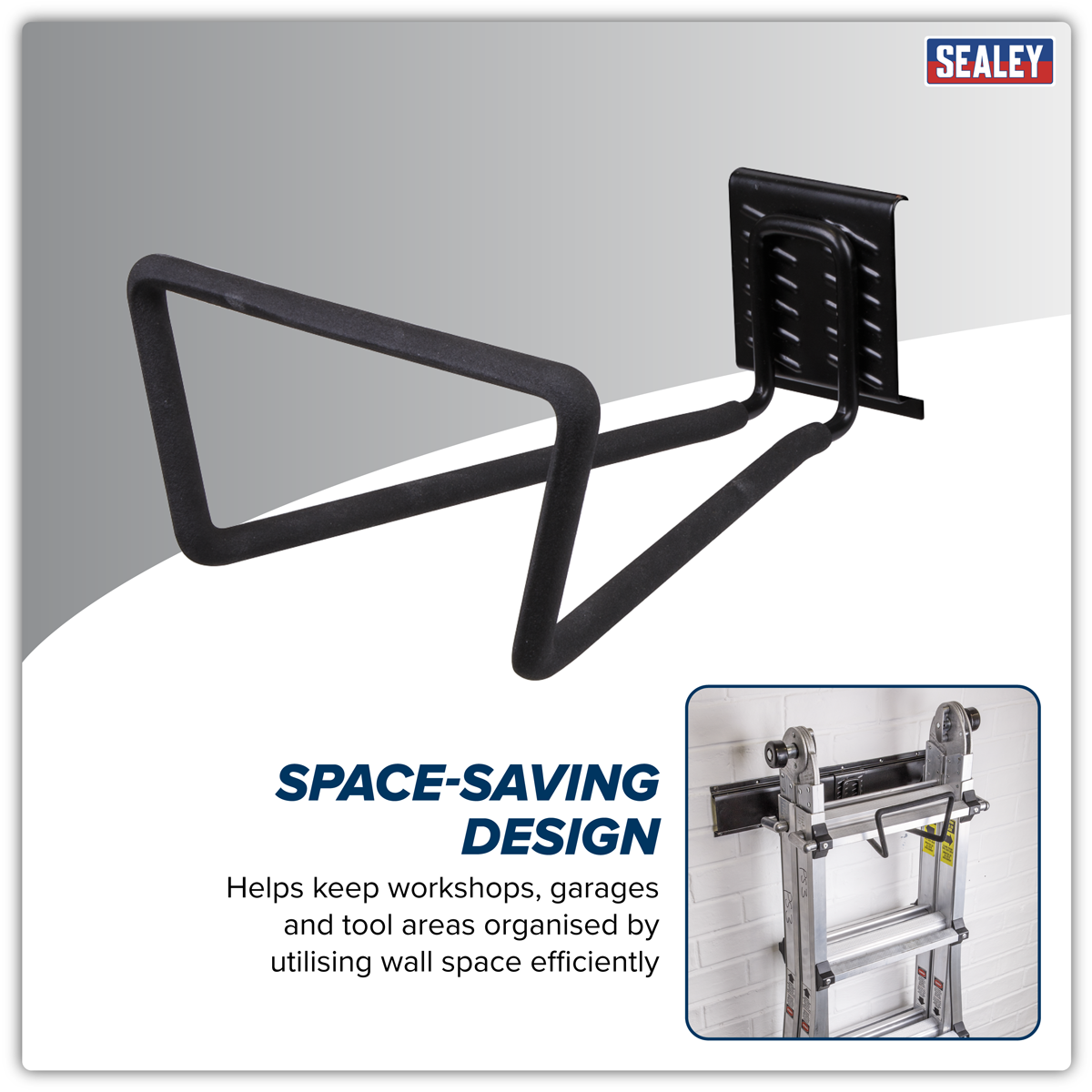 SEALEY

SPACE-SAVING DESIGN

Helps keep workshops, garages and tool areas organised by utilising wall space efficiently