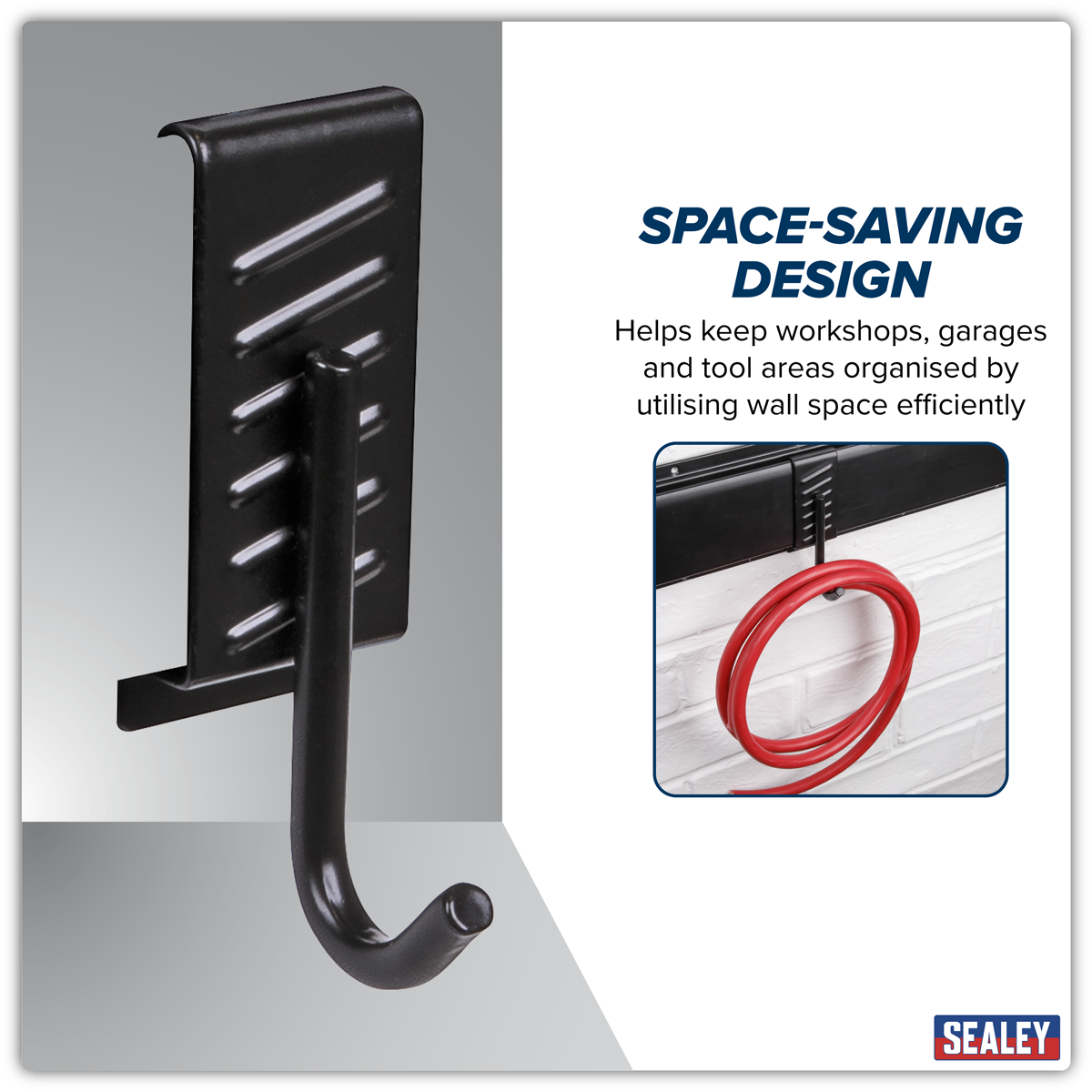 SPACE-SAVING DESIGN

Helps keep workshops, garages and tool areas organised by utilising wall space efficiently

SEALEY