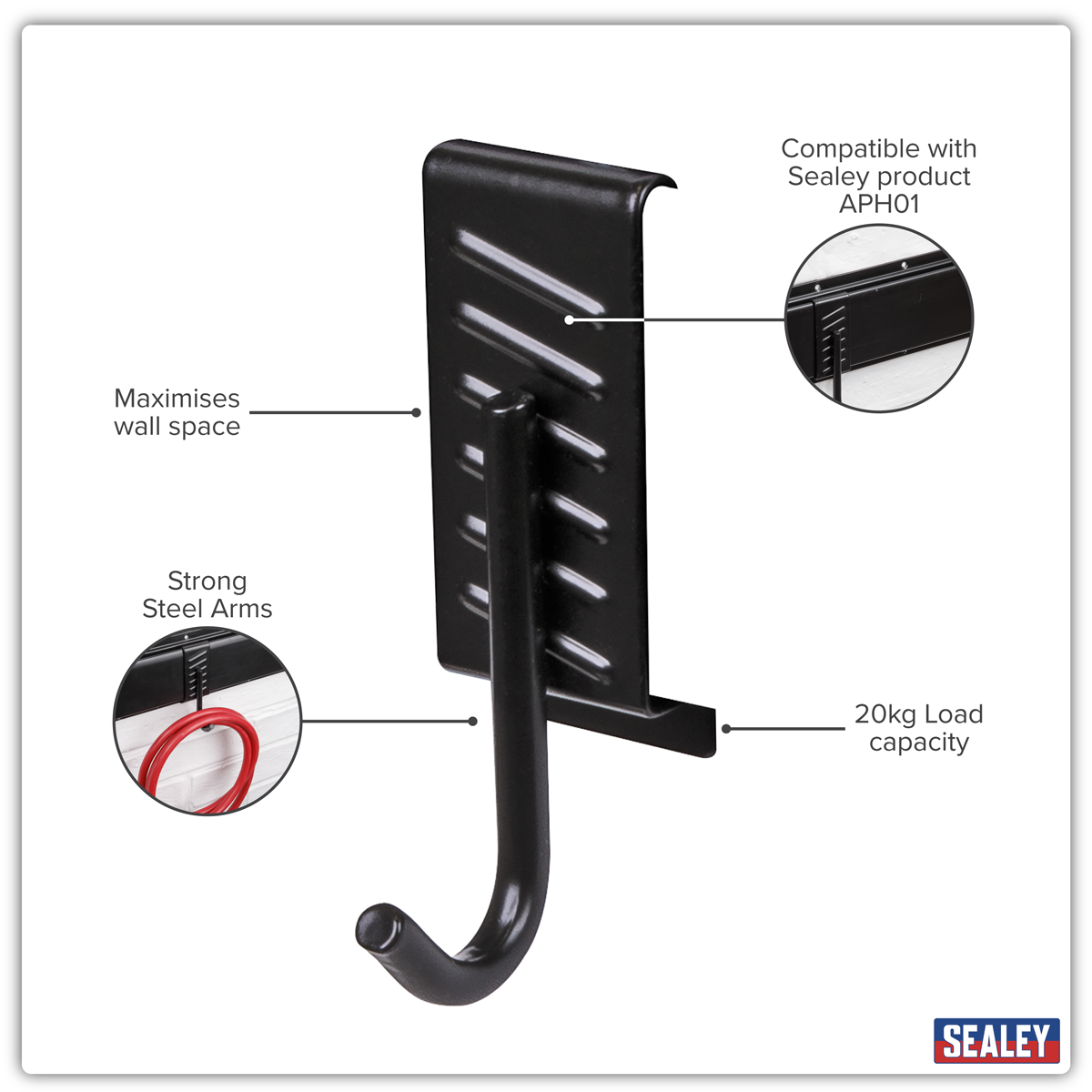 Compatible with Sealey product APH01

Maximises wall space

Strong Steel Arms

20kg Load capacity

SEALEY