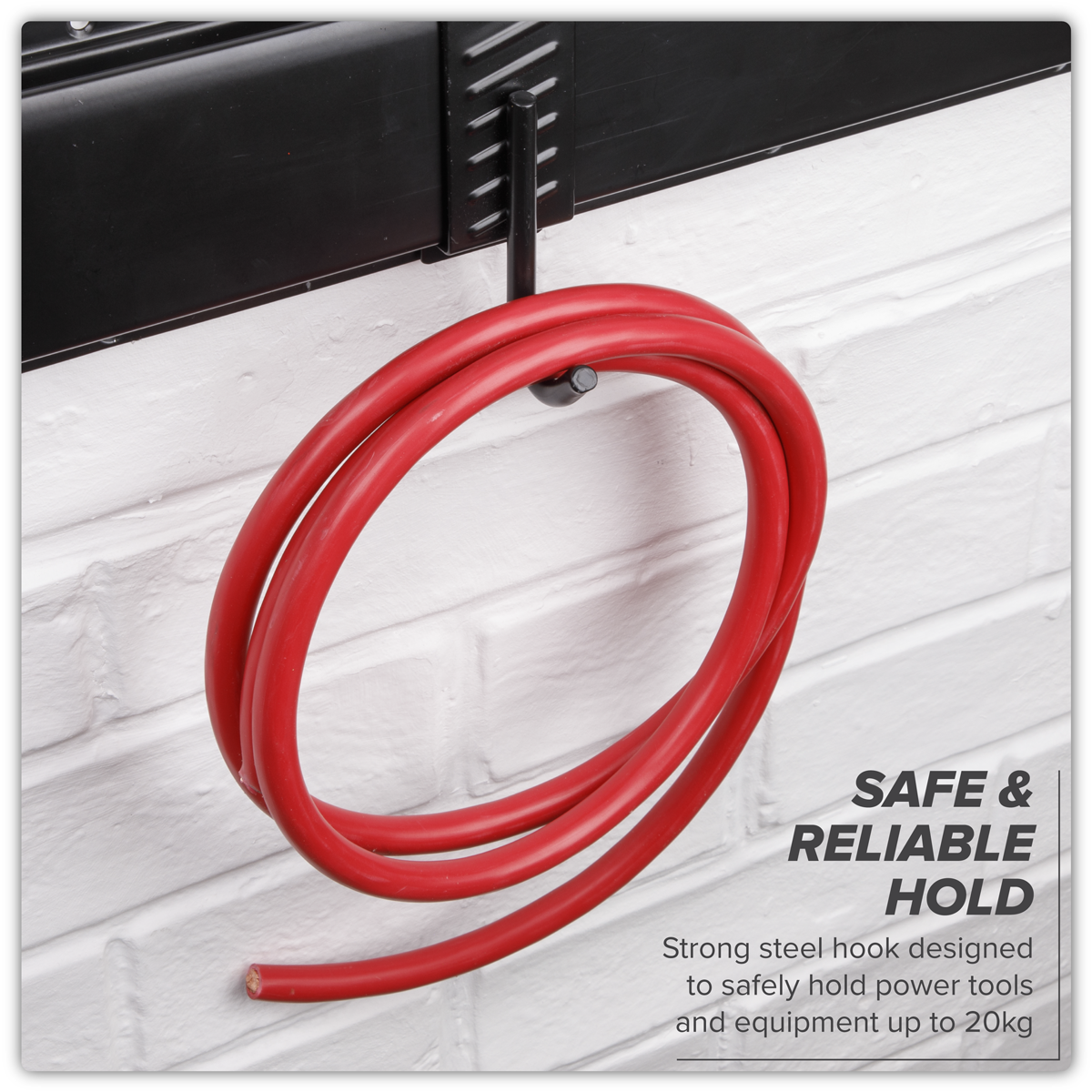 SAFE & RELIABLE HOLD

Strong steel hook designed to safely hold power tools and equipment up to 20kg