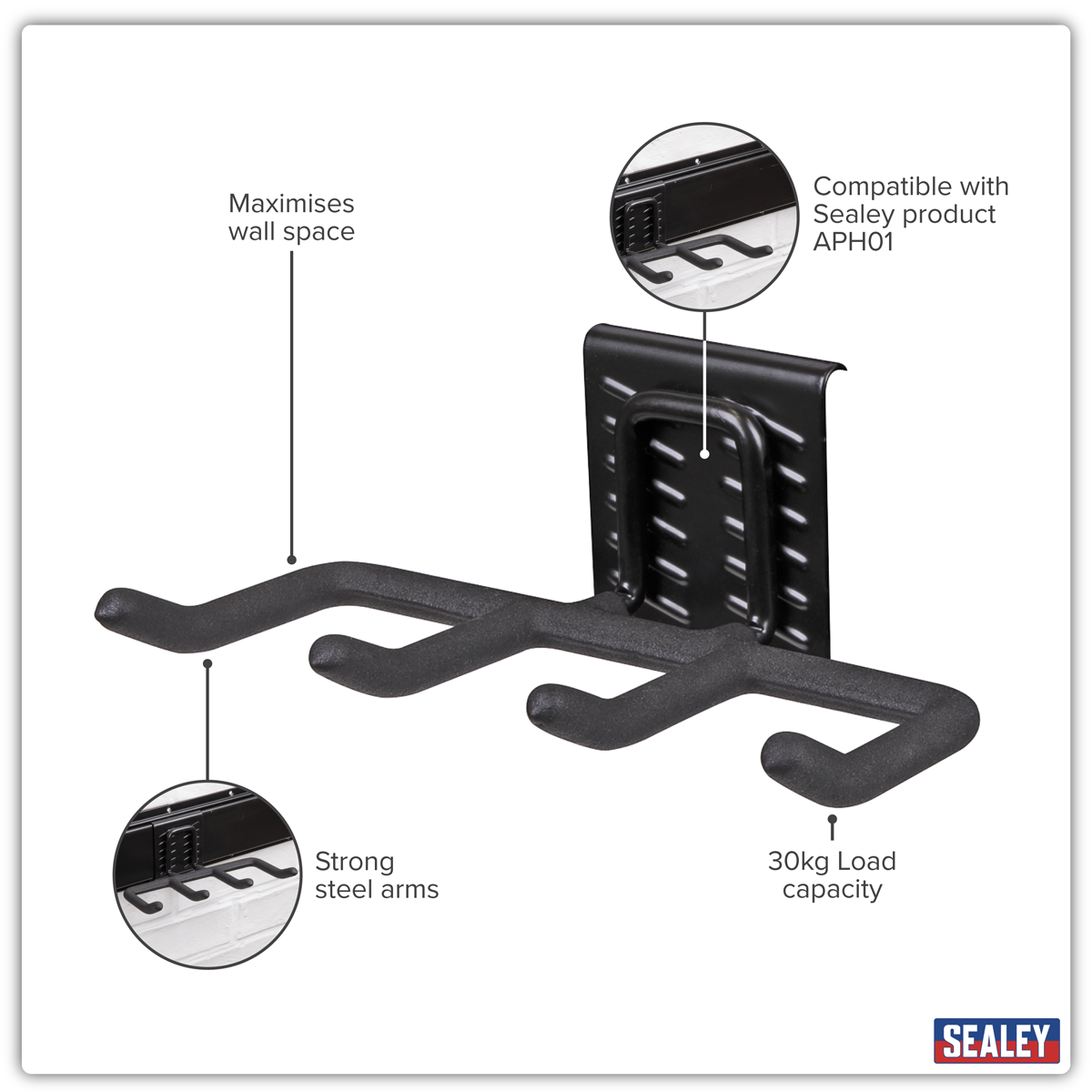 Maximises wall space

Compatible with Sealey product APH01

Strong steel arms

30kg Load capacity

SEALEY