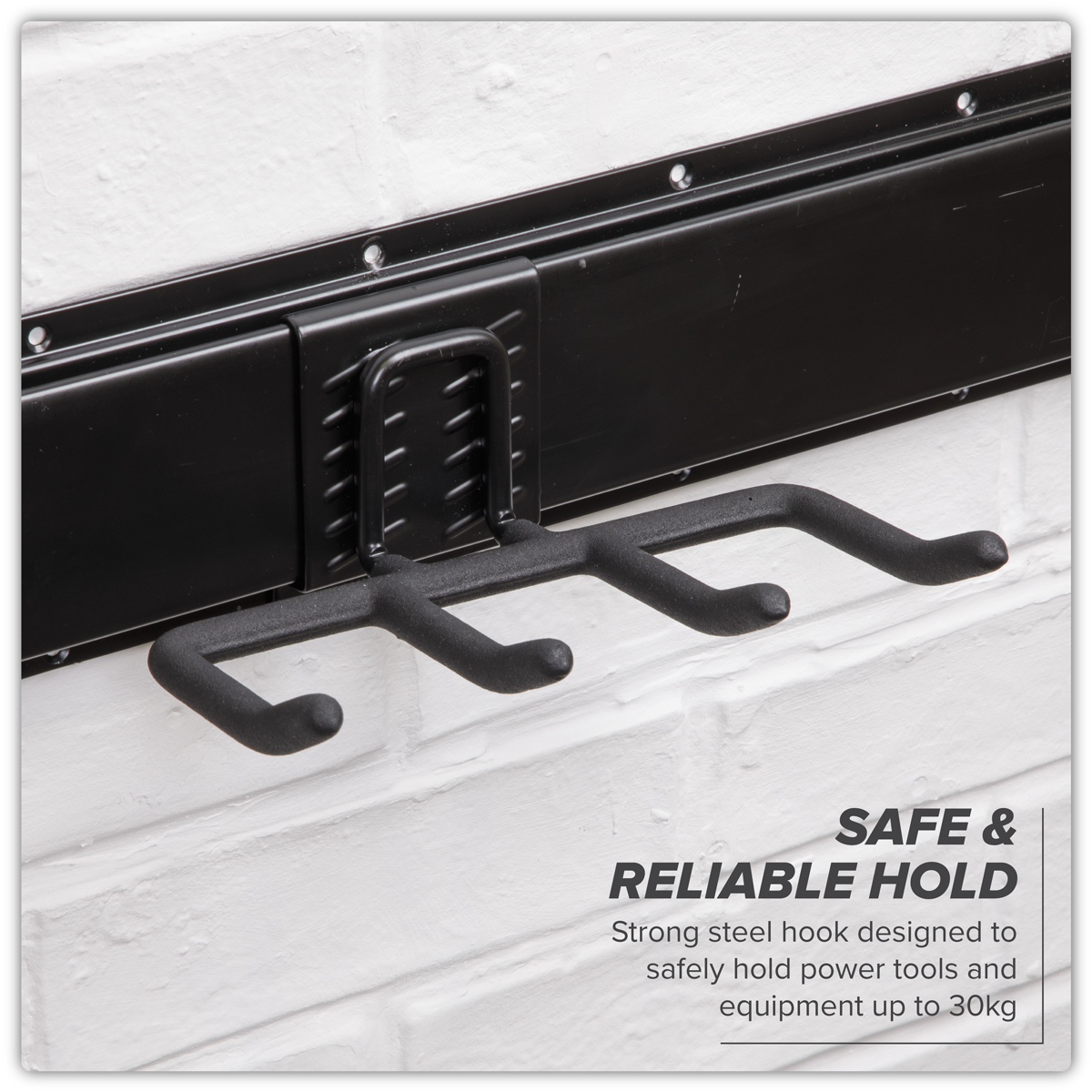 SAFE &
RELIABLE HOLD

Strong steel hook designed to safely hold power tools and equipment up to 30kg