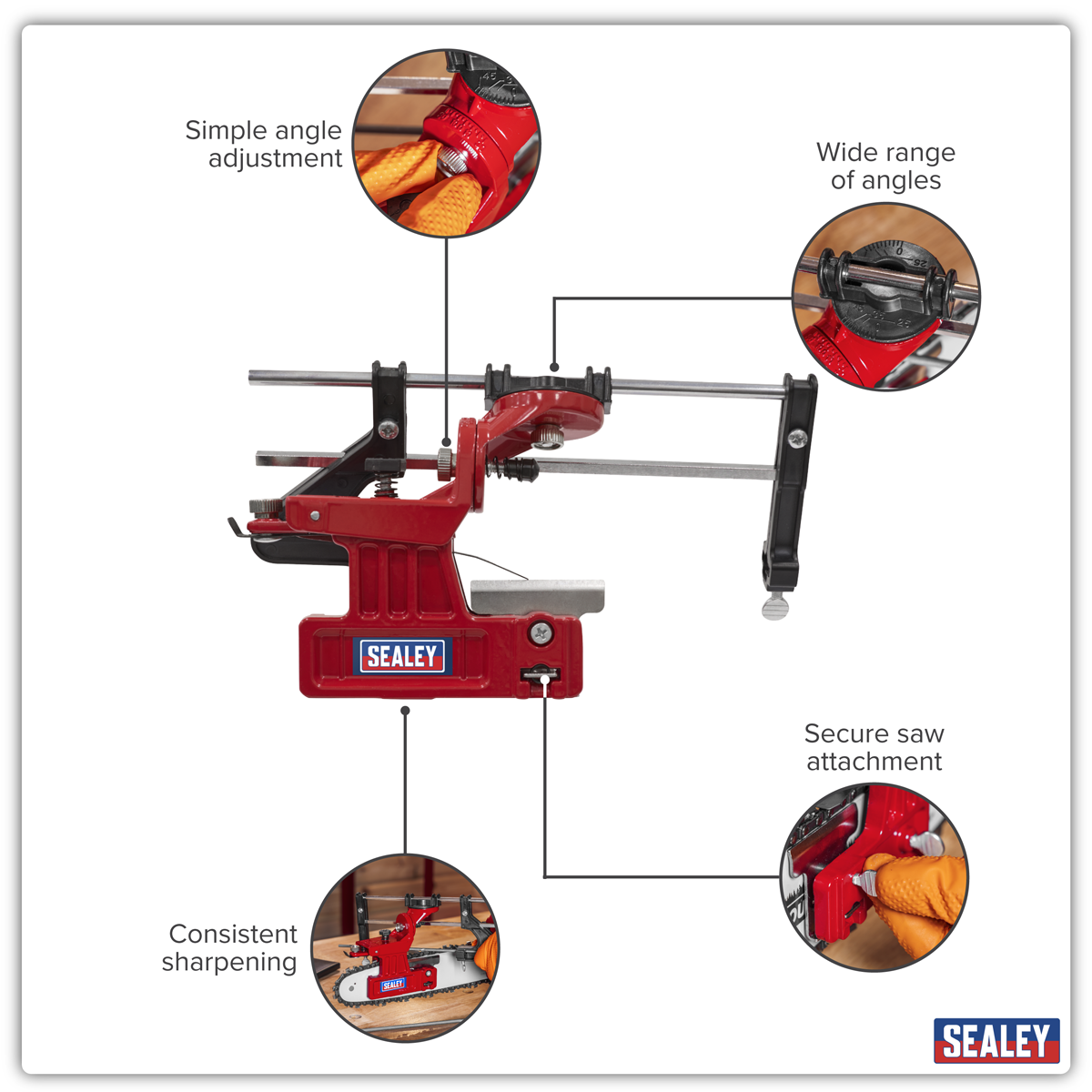 Simple angle adjustment

Wide range of angles

SEALEY

Secure saw attachment

Consistent sharpening

SEALEY

SEALEY