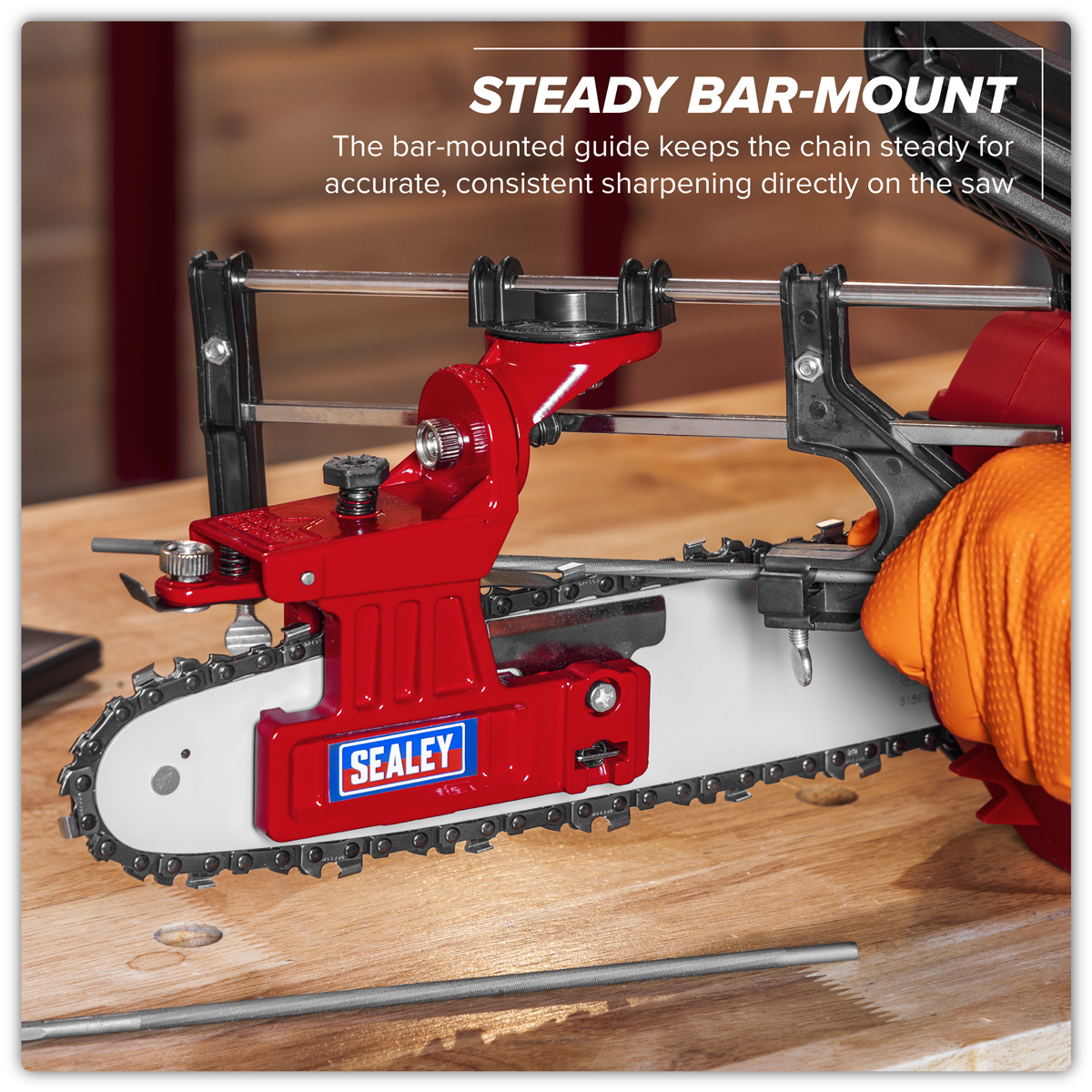 STEADY BAR-MOUNT

The bar-mounted guide keeps the chain steady for accurate, consistent sharpening directly on the saw

SEALEY