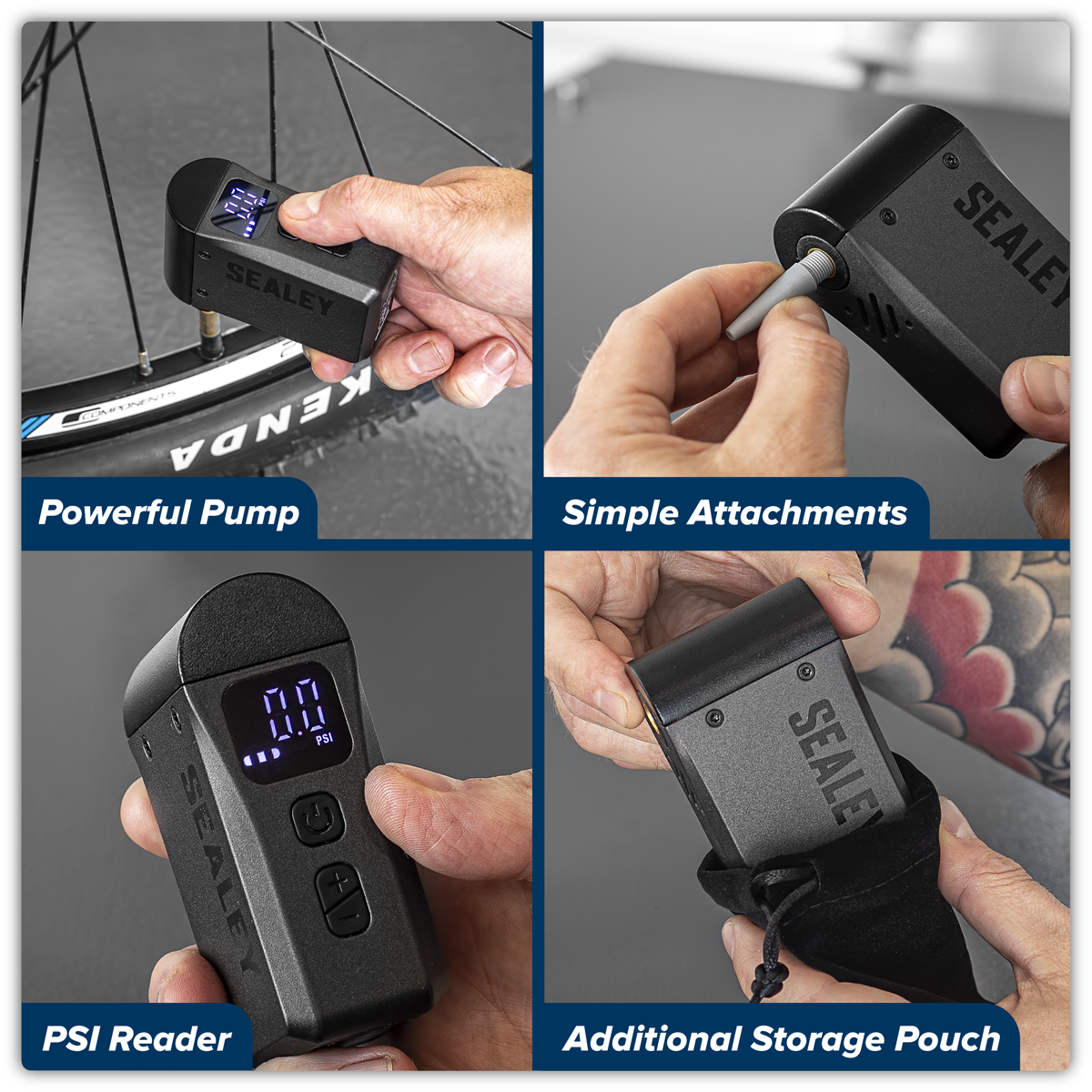 SEALEY
COMPONENTS
KENDA
Powerful Pump

SEALEY
Simple Attachments

0.0
PSI
SEALEY
PSI Reader

SEALEY
Additional Storage Pouch