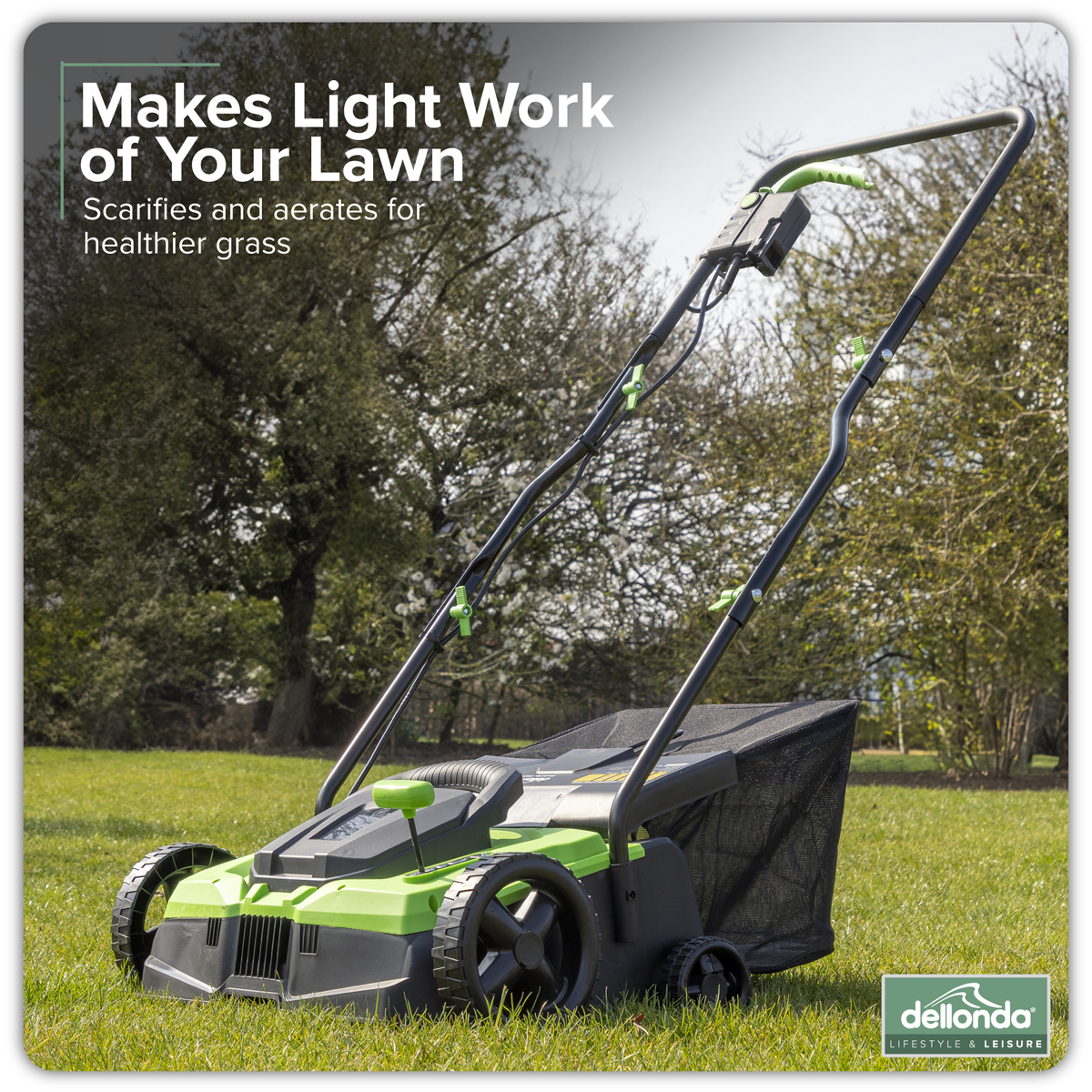 Makes Light Work of Your Lawn

Scarifies and aerates for healthier grass

dellonda®
LIFESTYLE & LEISURE