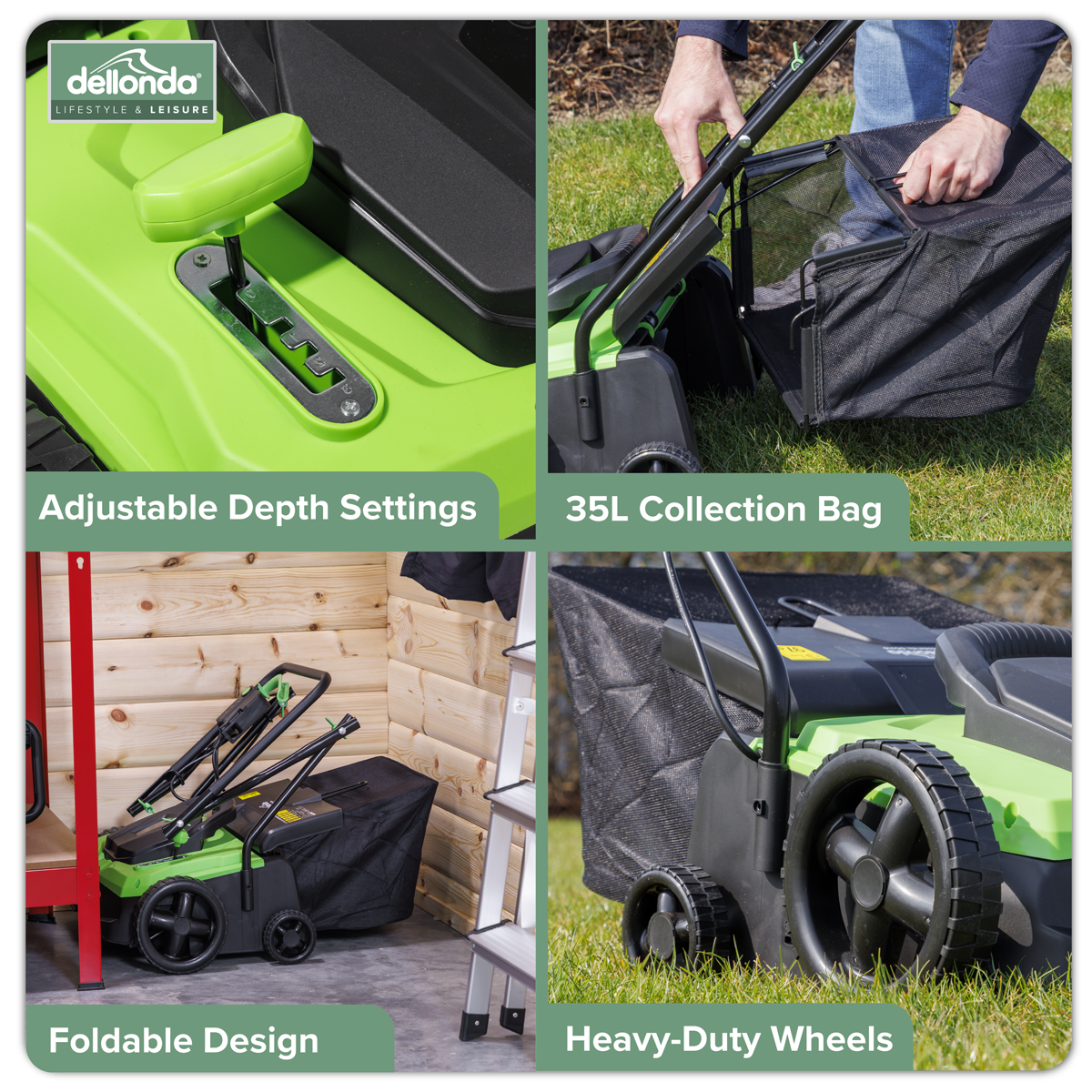 dellonda
LIFESTYLE & LEISURE

Adjustable Depth Settings

35L Collection Bag

Foldable Design

Heavy-Duty Wheels