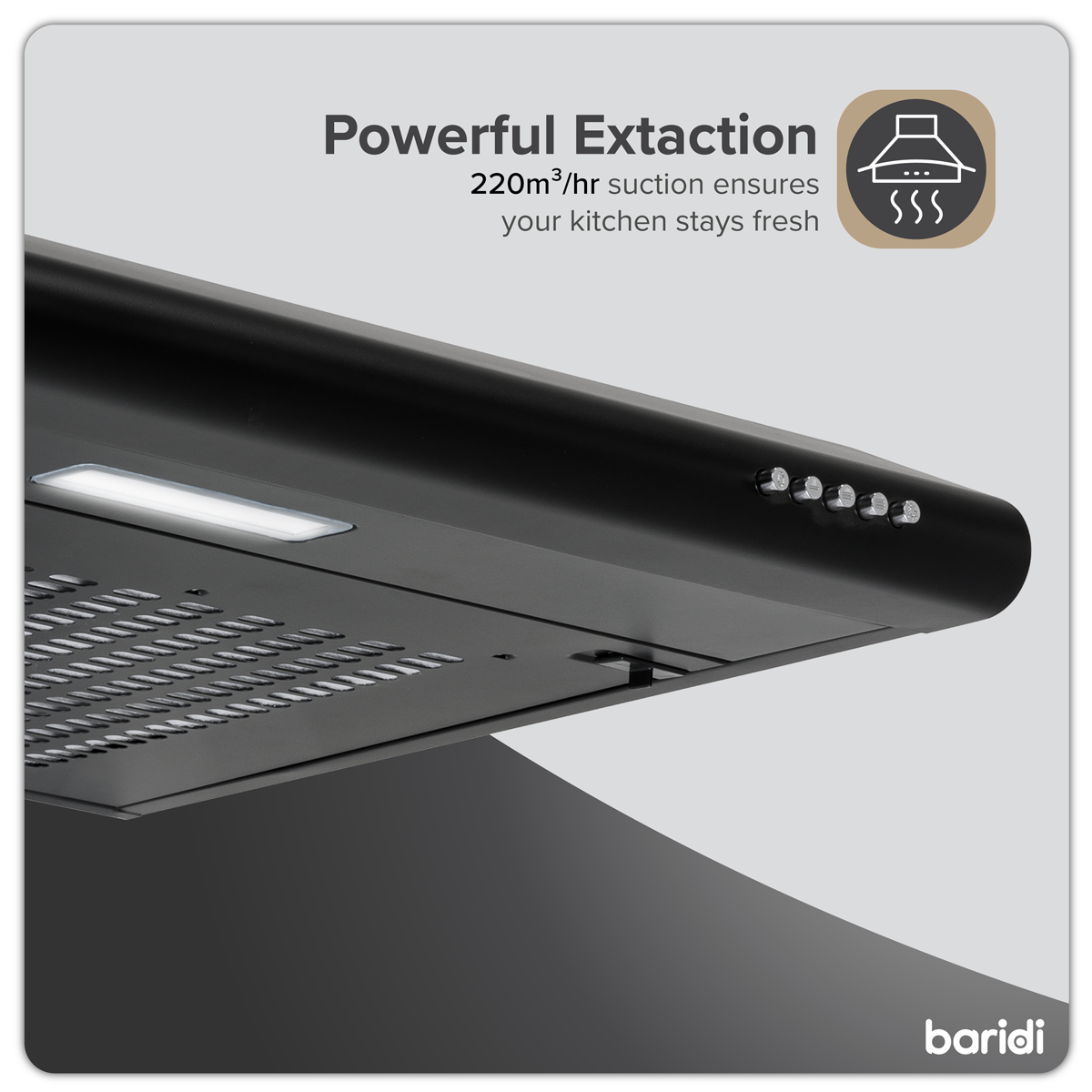 Powerful Extaction
220m$^3$/hr suction ensures your kitchen stays fresh

baridi