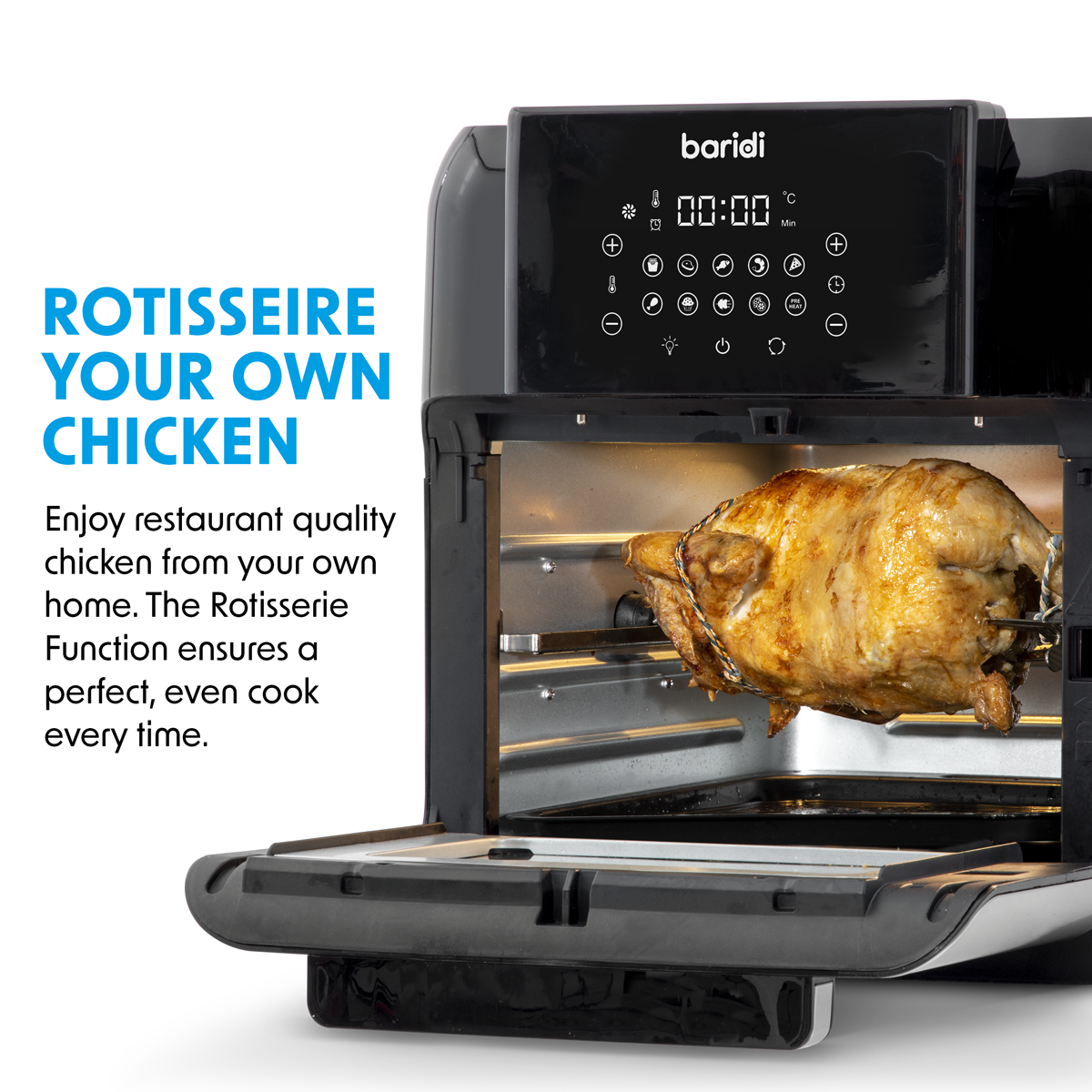 ROTISSEIRE YOUR OWN CHICKEN

Enjoy restaurant quality chicken from your own home. The Rotisserie Function ensures a perfect, even cook every time.

baridi

00:00 °C Min

PRE HEAT