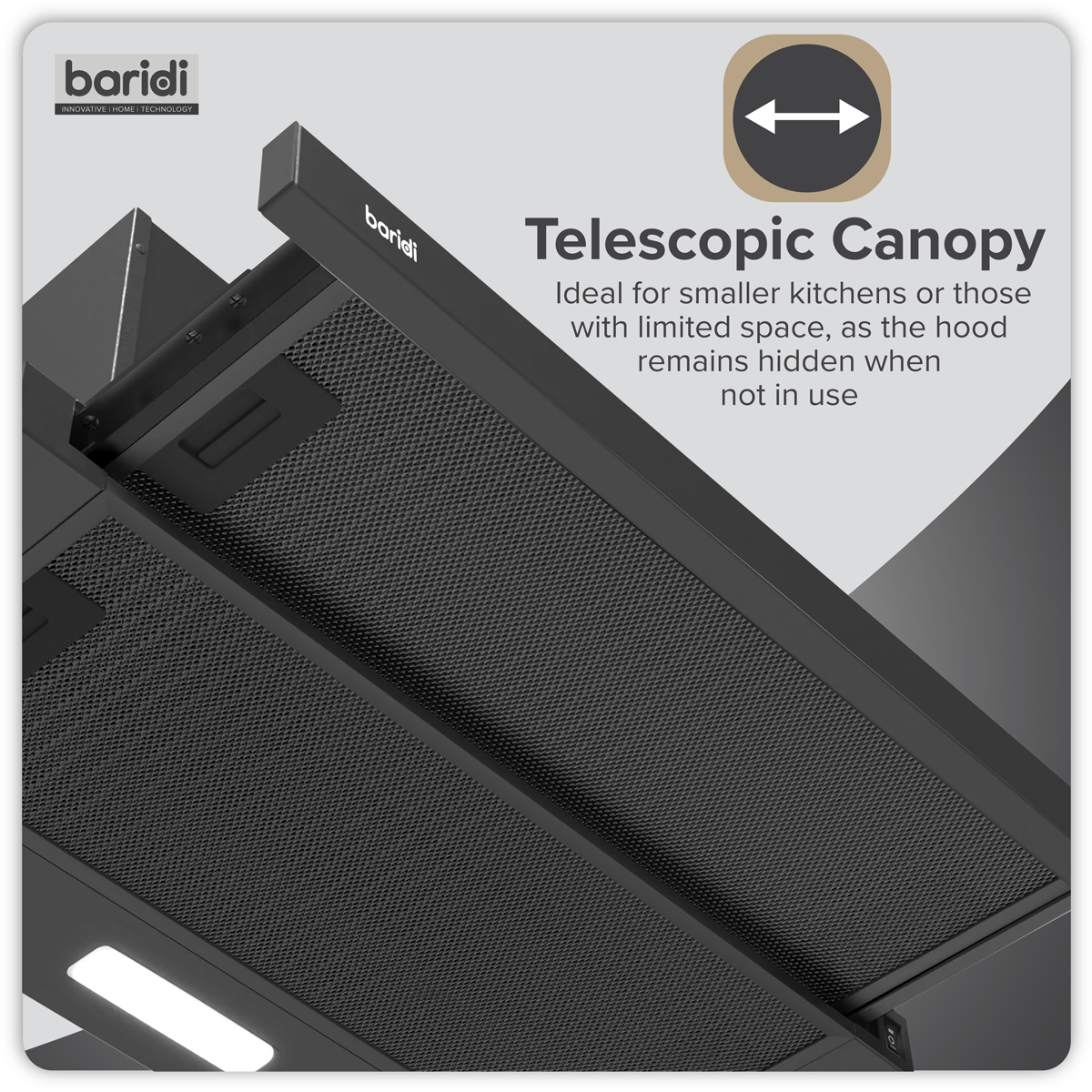 baridi
INNOVATIVE | HOME | TECHNOLOGY

baridi

Telescopic Canopy

Ideal for smaller kitchens or those with limited space, as the hood remains hidden when not in use