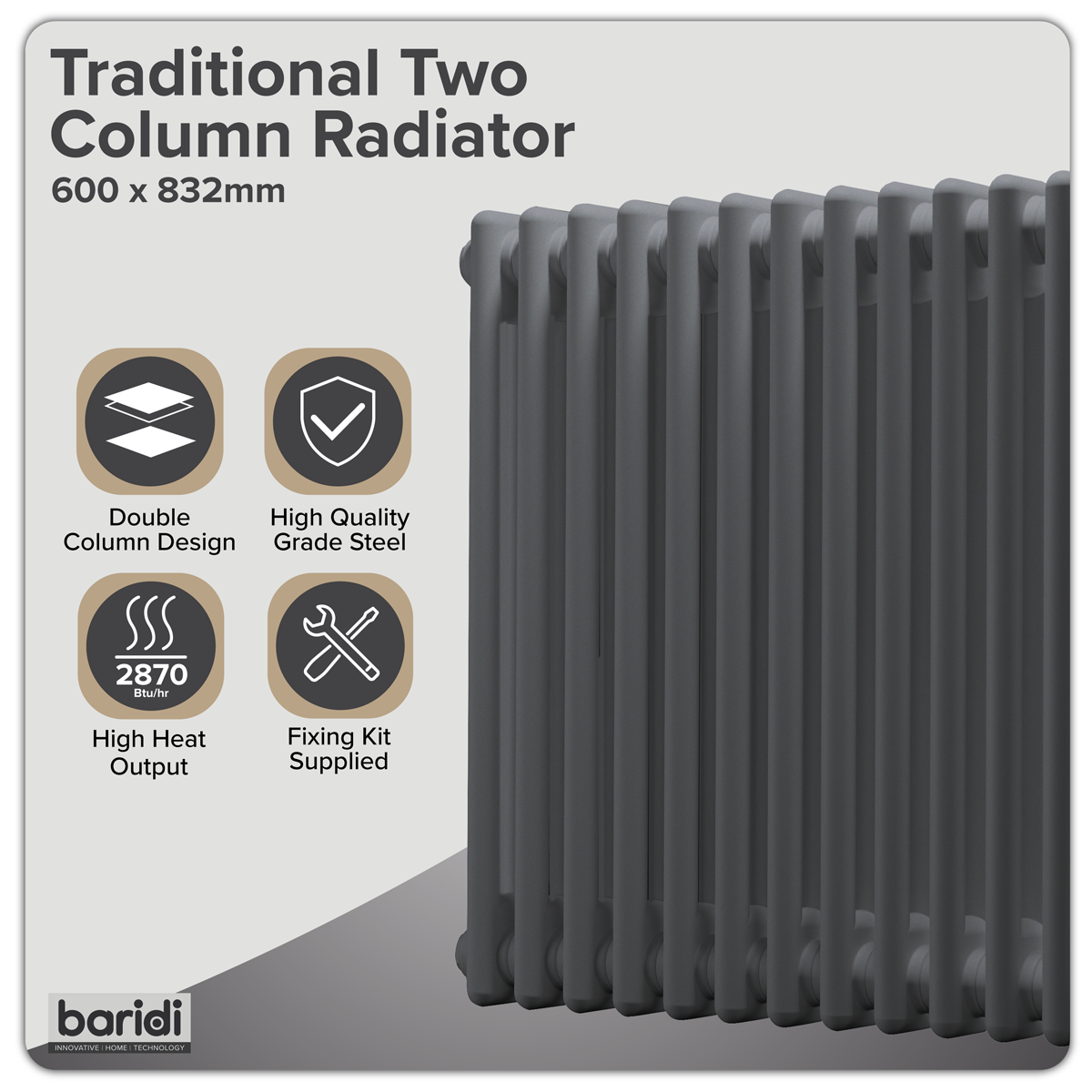 Traditional Two Column Radiator
600 x 832mm

Double Column Design

High Quality Grade Steel

2870 Btu/hr

High Heat Output

Fixing Kit Supplied

baridi
INNOVATIVE | HOME | TECHNOLOGY