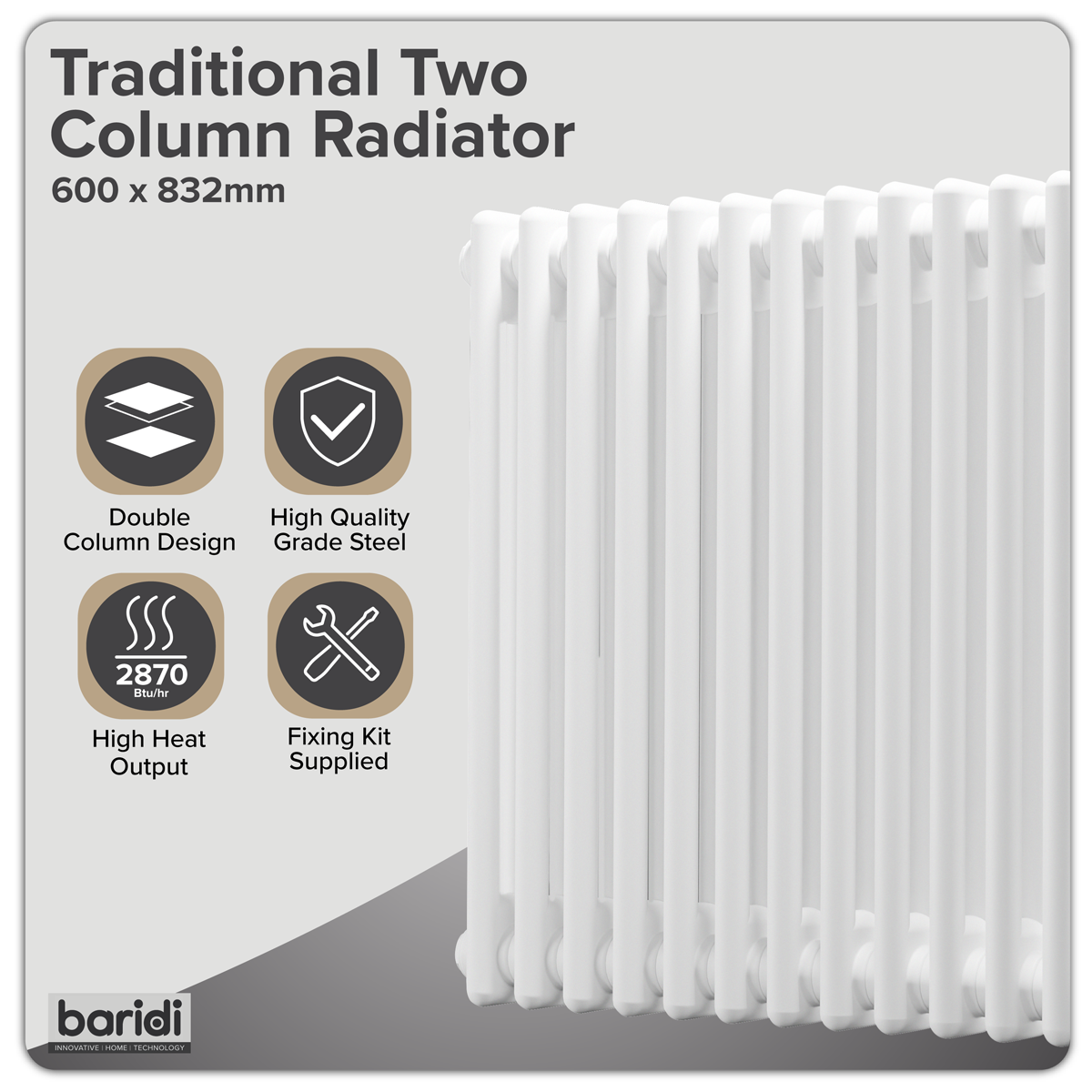 Traditional Two Column Radiator
600 x 832mm

Double Column Design

High Quality Grade Steel

2870
Btu/hr

High Heat Output

Fixing Kit Supplied

baridi
INNOVATIVE | HOME | TECHNOLOGY