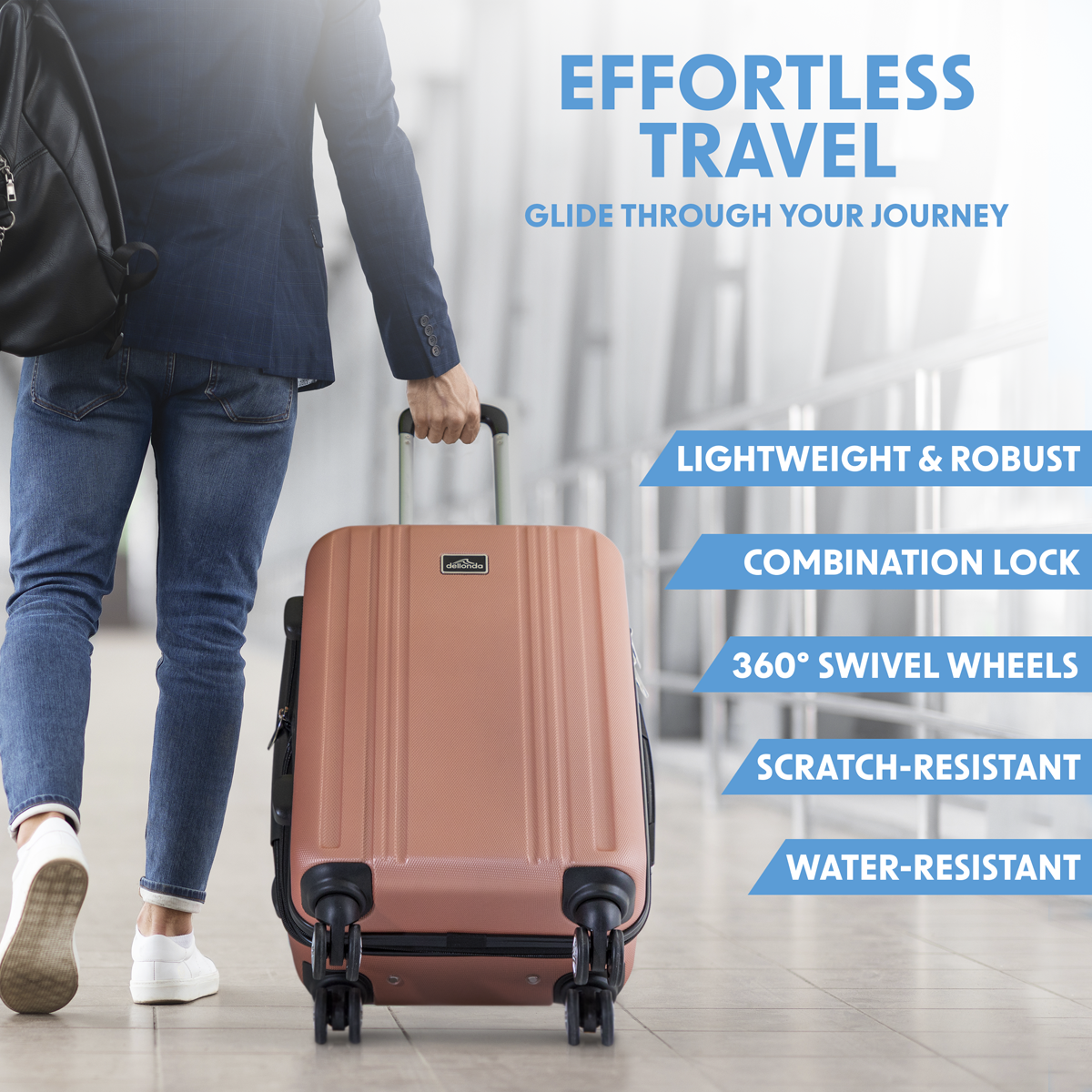 EFFORTLESS TRAVEL

GLIDE THROUGH YOUR JOURNEY

dellonda

LIGHTWEIGHT & ROBUST

COMBINATION LOCK

360° SWIVEL WHEELS

SCRATCH-RESISTANT

WATER-RESISTANT