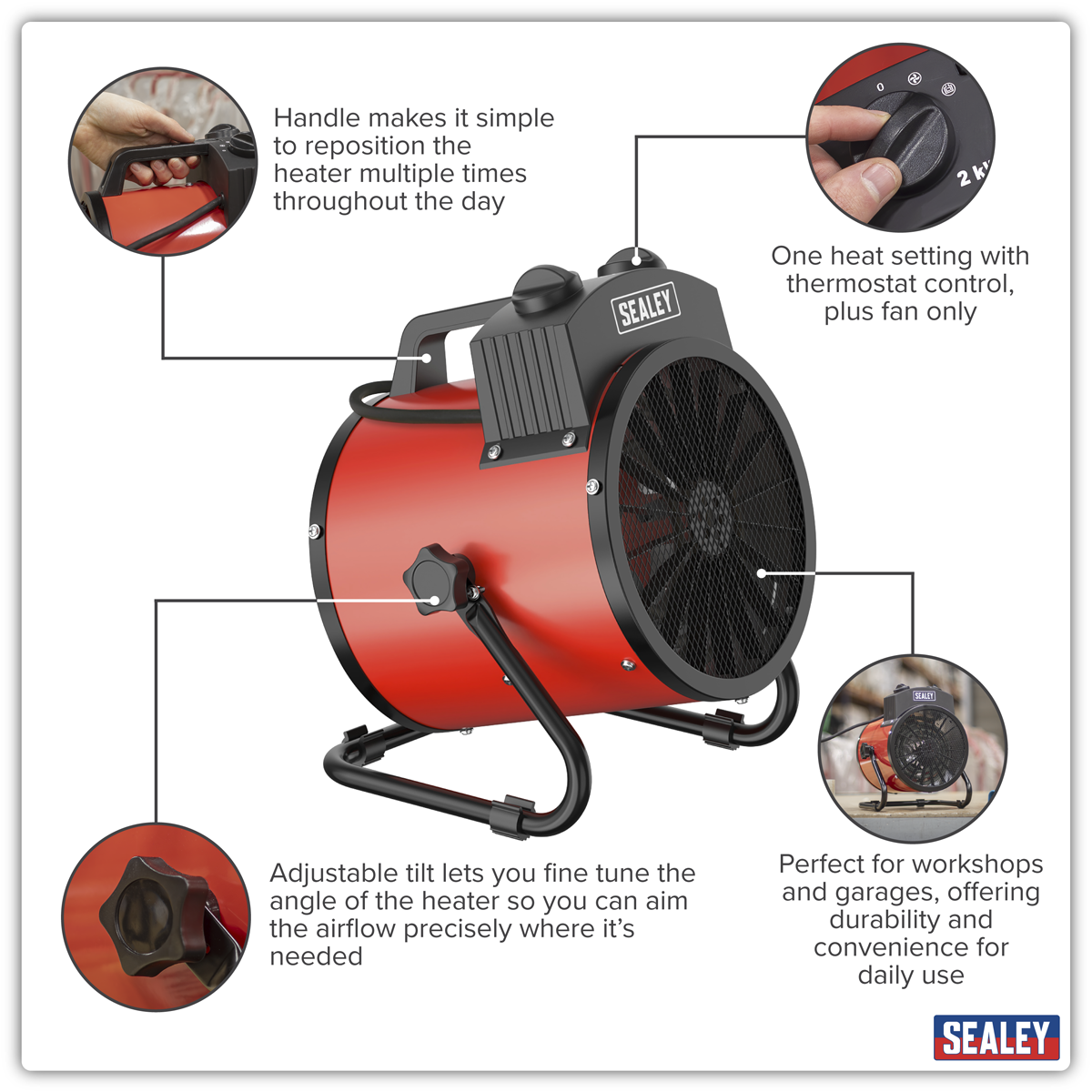 Handle makes it simple to reposition the heater multiple times throughout the day

0

2 k

One heat setting with thermostat control, plus fan only

SEALEY

SEALEY

Adjustable tilt lets you fine tune the angle of the heater so you can aim the airflow precisely where it's needed

Perfect for workshops and garages, offering durability and convenience for daily use

SEALEY