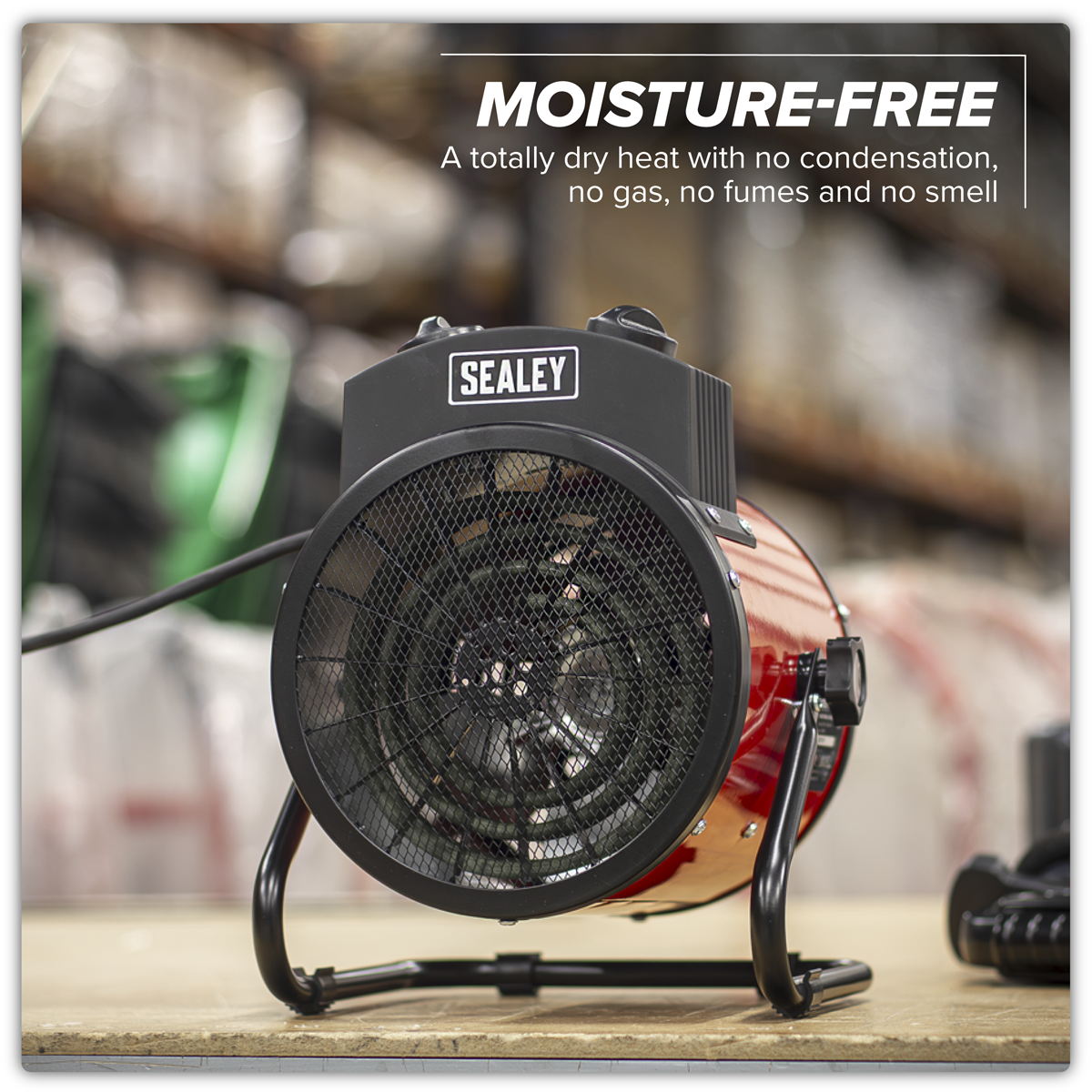 MOISTURE-FREE

A totally dry heat with no condensation, no gas, no fumes and no smell

SEALEY