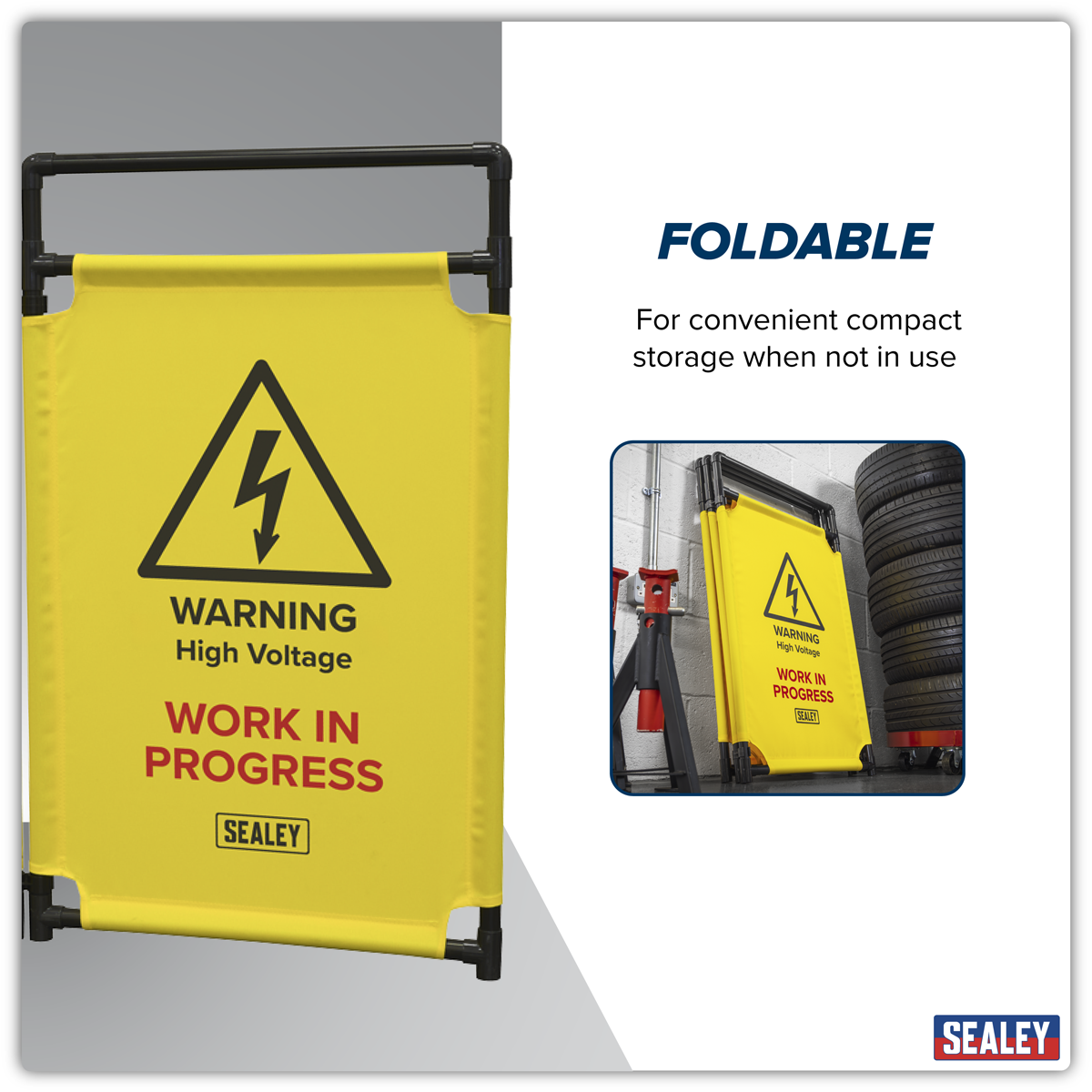 WARNING
High Voltage

WORK IN PROGRESS

SEALEY

FOLDABLE

For convenient compact storage when not in use

WARNING
High Voltage

WORK IN PROGRESS

SEALEY

SEALEY