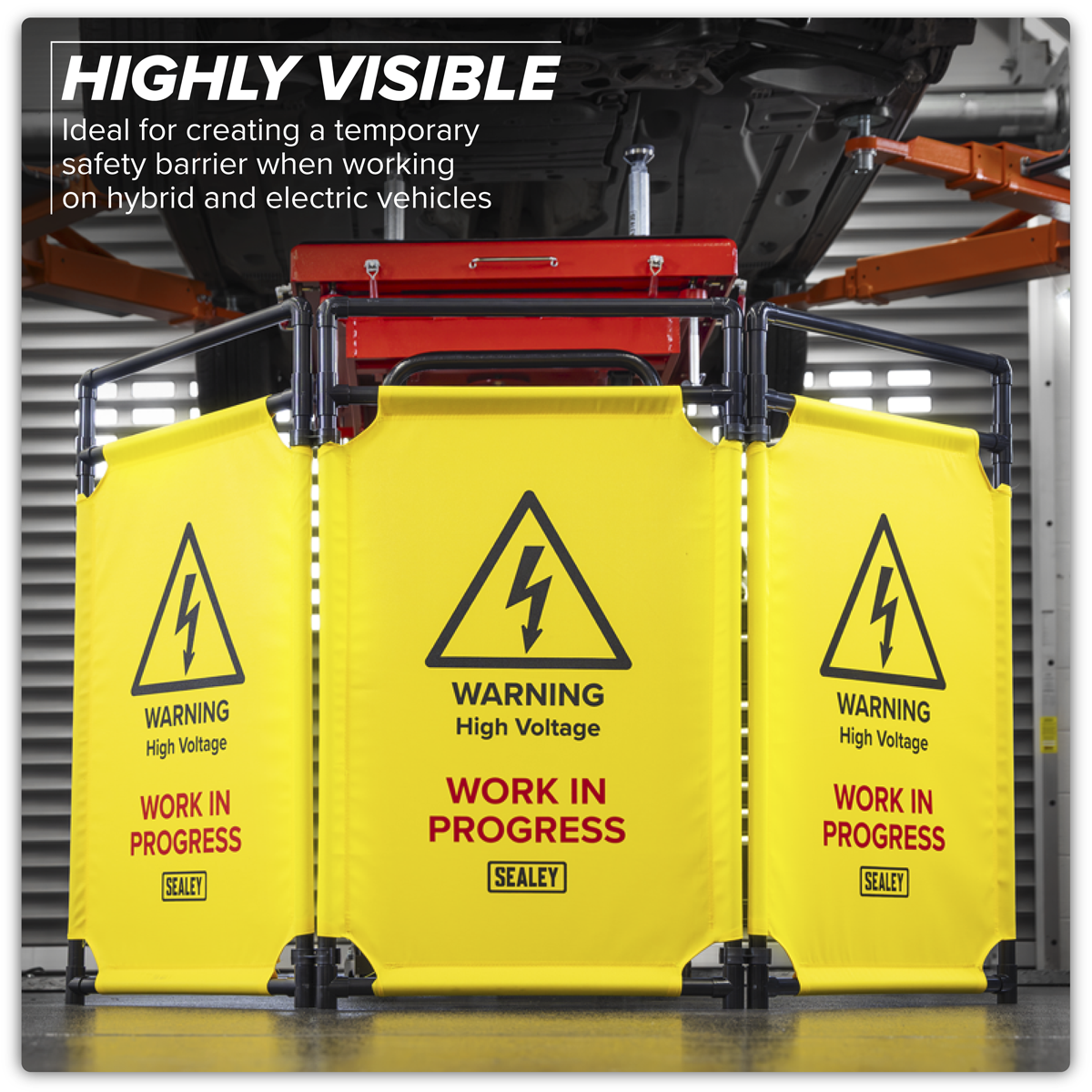 HIGHLY VISIBLE
Ideal for creating a temporary safety barrier when working on hybrid and electric vehicles

WARNING
High Voltage
WORK IN PROGRESS
SEALEY

WARNING
High Voltage
WORK IN PROGRESS
SEALEY

WARNING
High Voltage
WORK IN PROGRESS
SEALEY