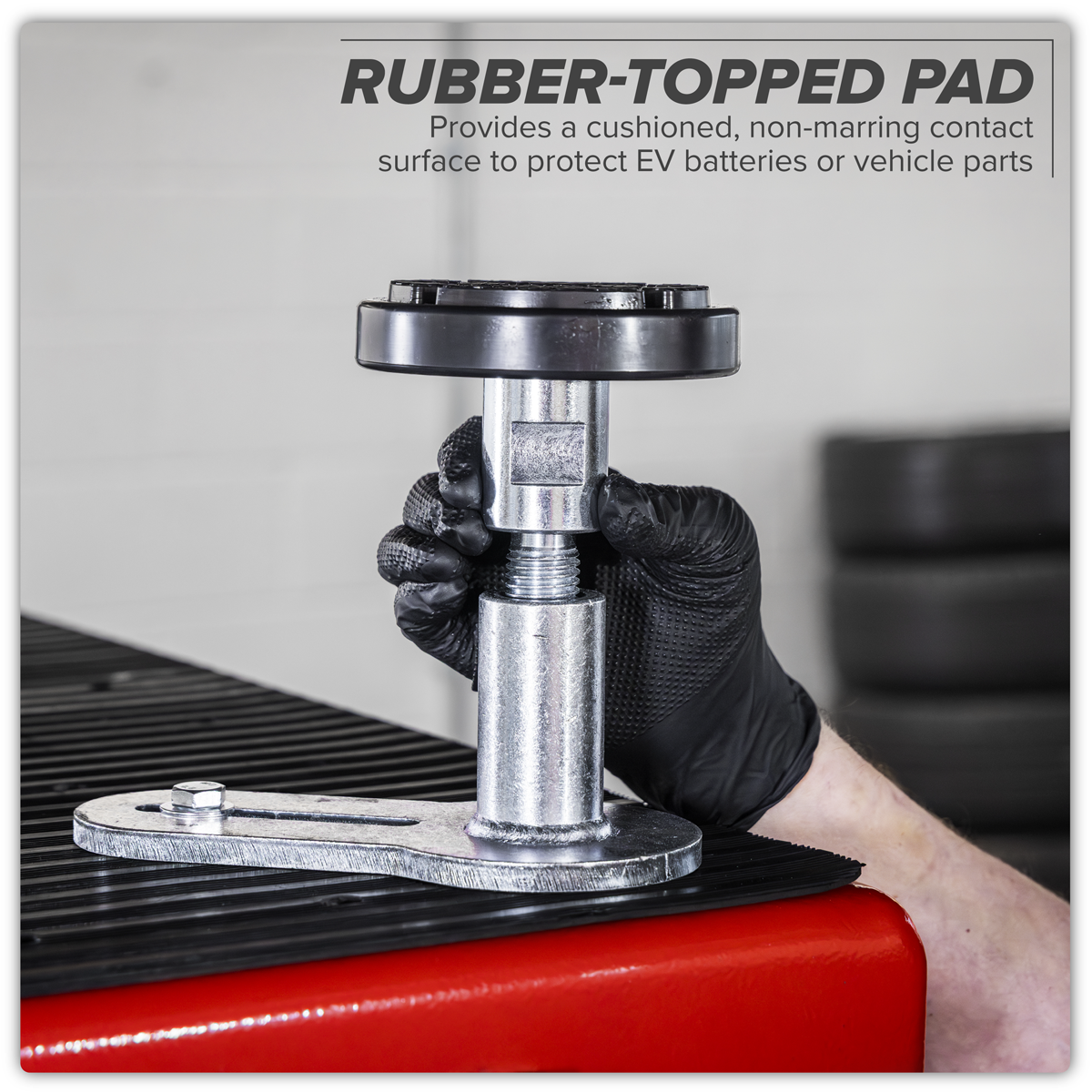 RUBBER-TOPPED PAD
Provides a cushioned, non-marring contact surface to protect EV batteries or vehicle parts