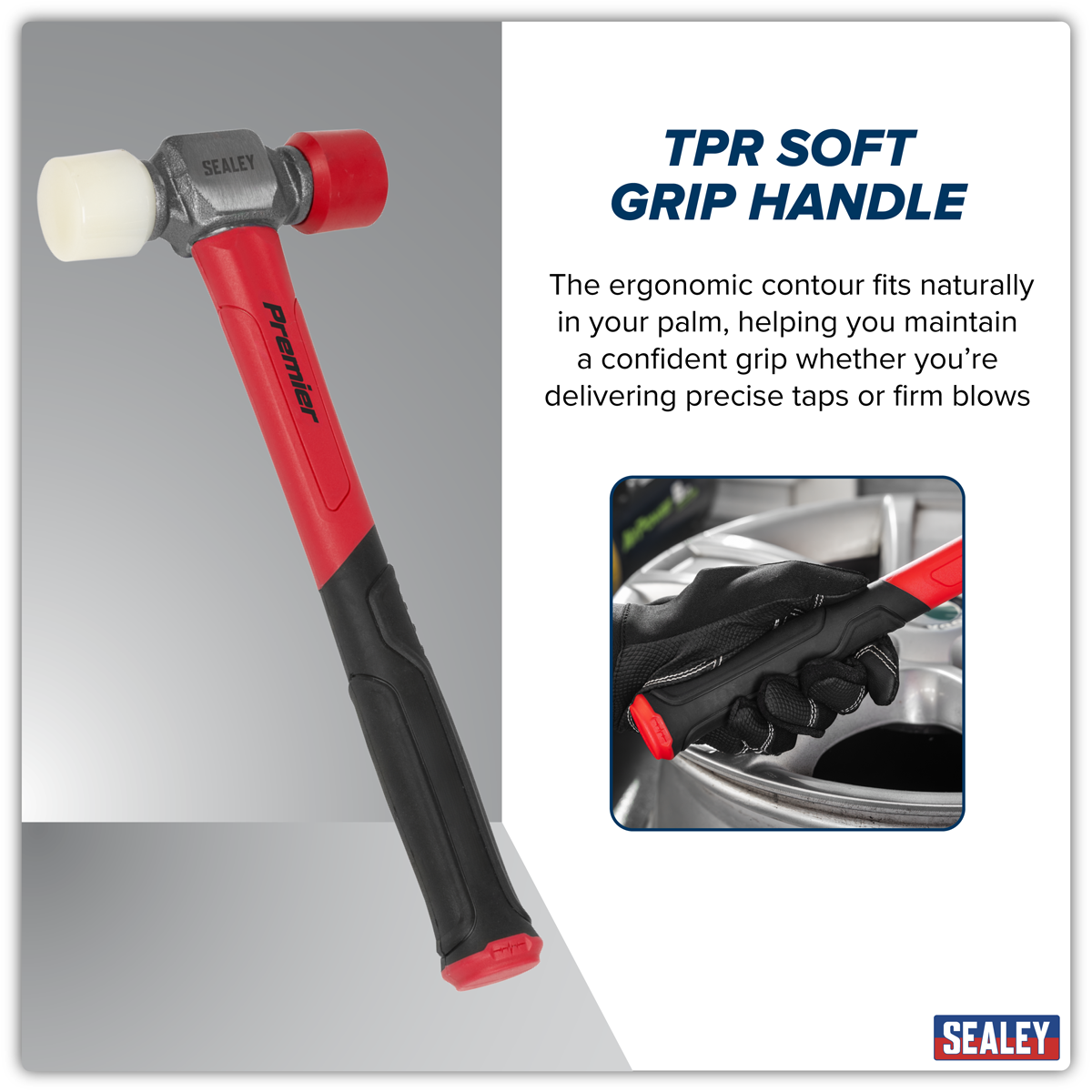 SEALEY

Premier

TPR SOFT GRIP HANDLE

The ergonomic contour fits naturally in your palm, helping you maintain a confident grip whether you're delivering precise taps or firm blows

SEALEY