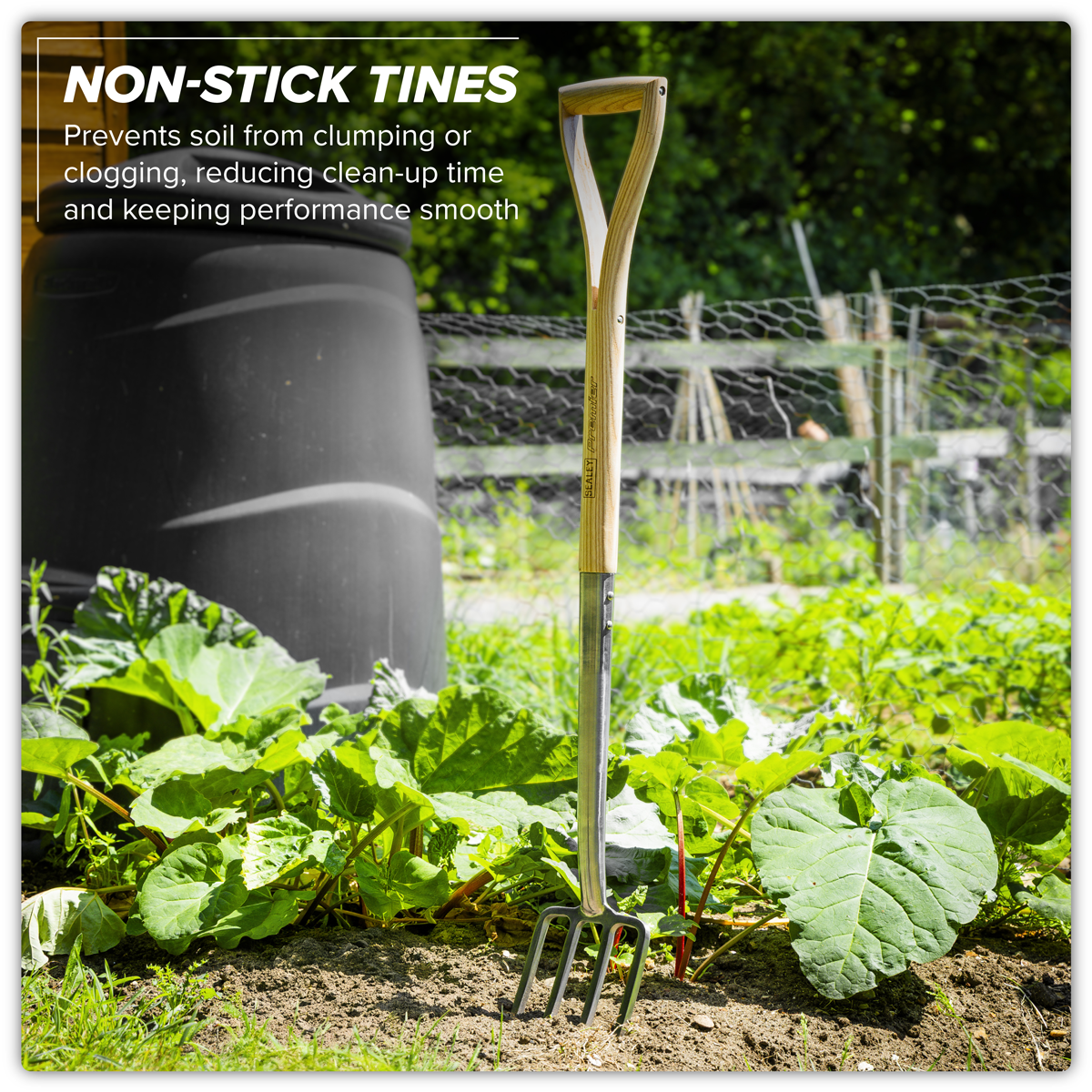 NON-STICK TINES

Prevents soil from clumping or clogging, reducing clean-up time and keeping performance smooth

SEALEY Premier