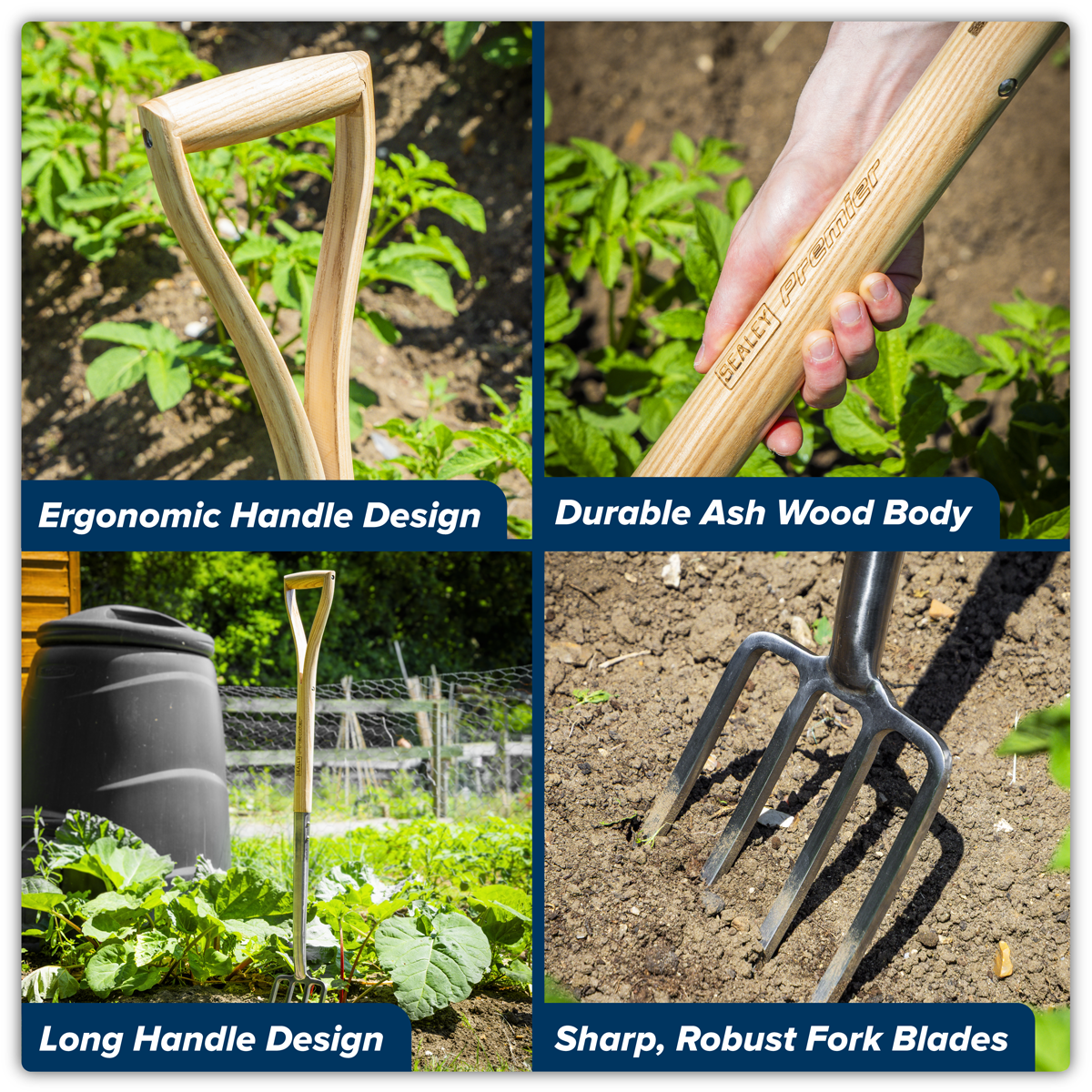 Ergonomic Handle Design

SEALEY Premier

Durable Ash Wood Body

Long Handle Design

Sharp, Robust Fork Blades