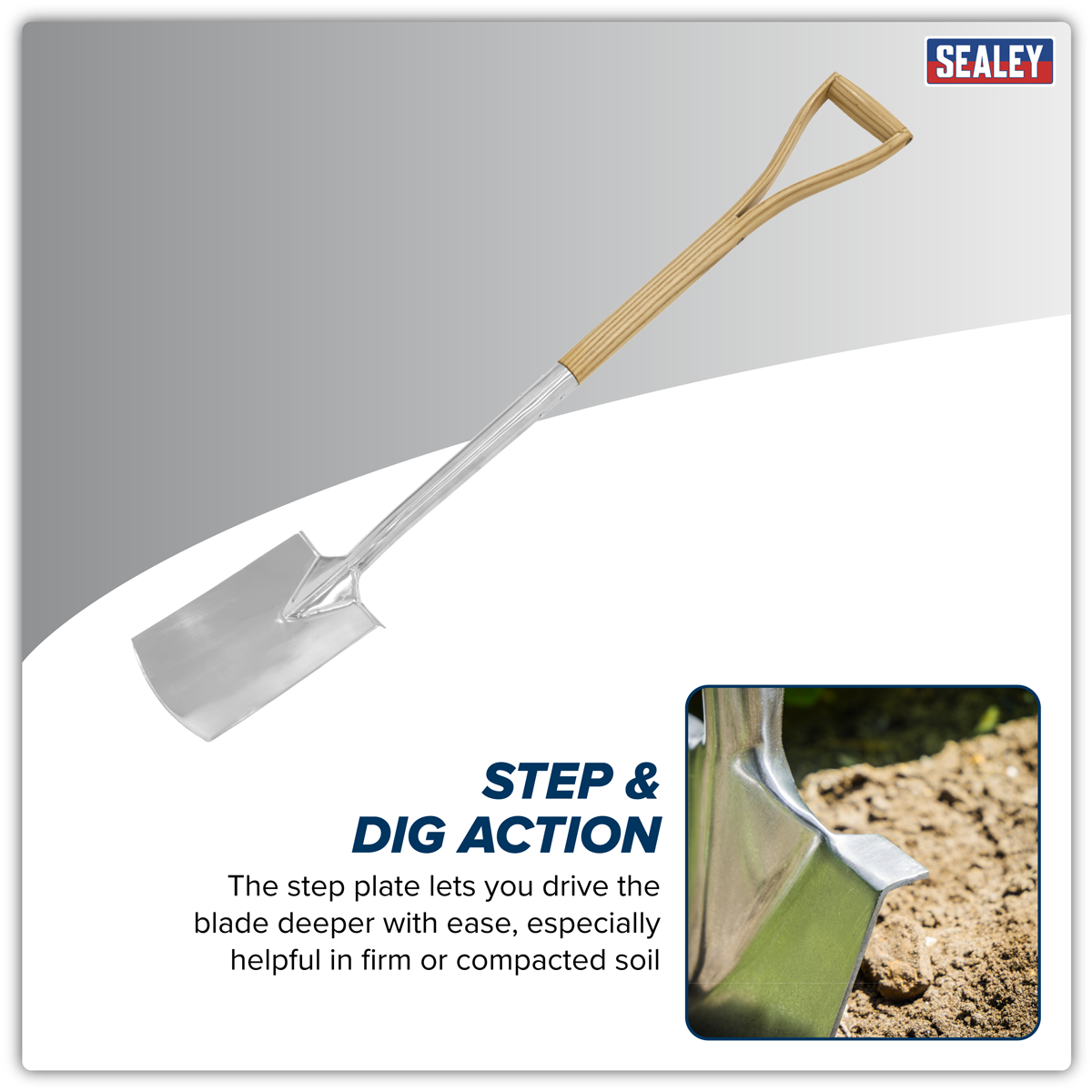 SEALEY

STEP & DIG ACTION

The step plate lets you drive the blade deeper with ease, especially helpful in firm or compacted soil