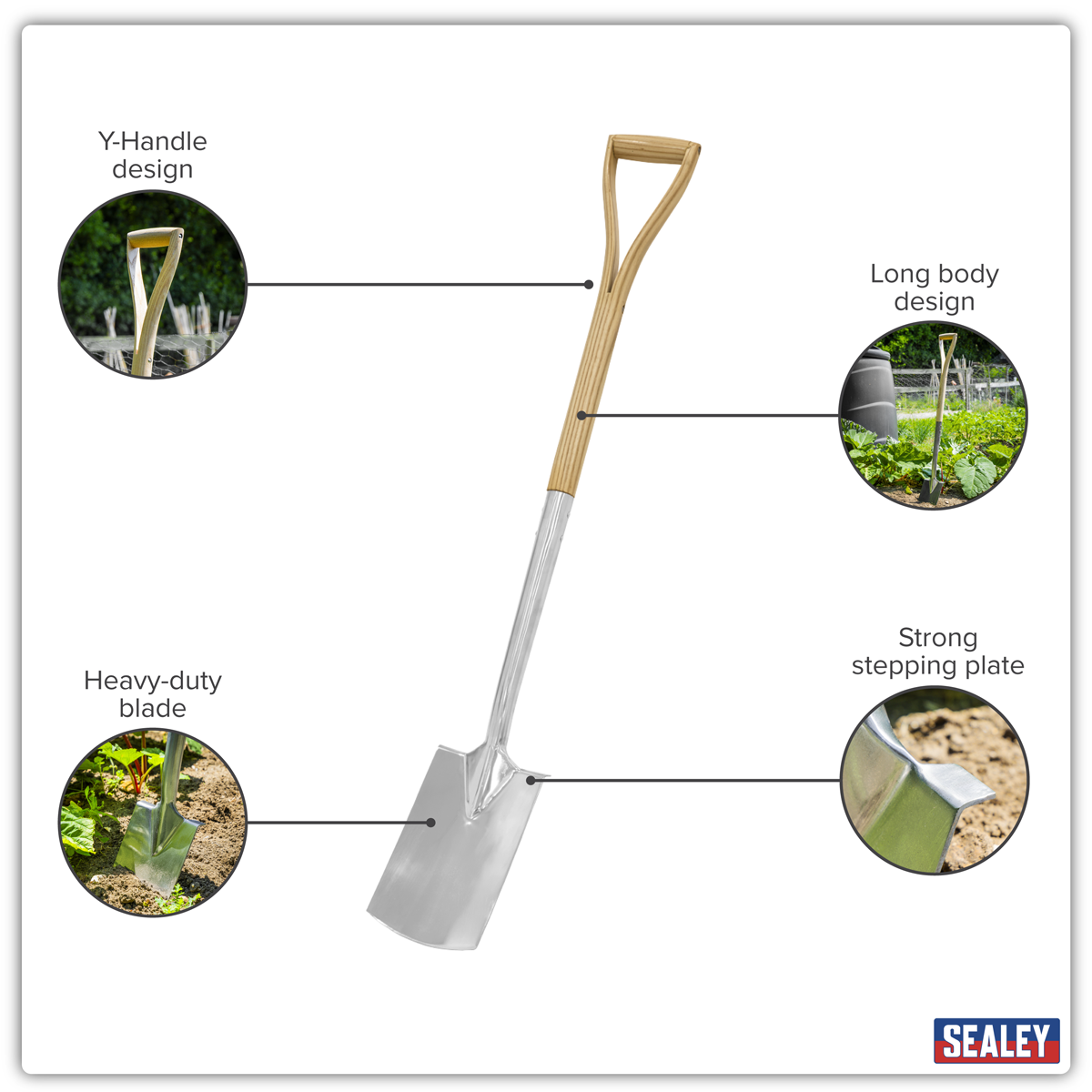 Y-Handle design

Long body design

Heavy-duty blade

Strong stepping plate

SEALEY