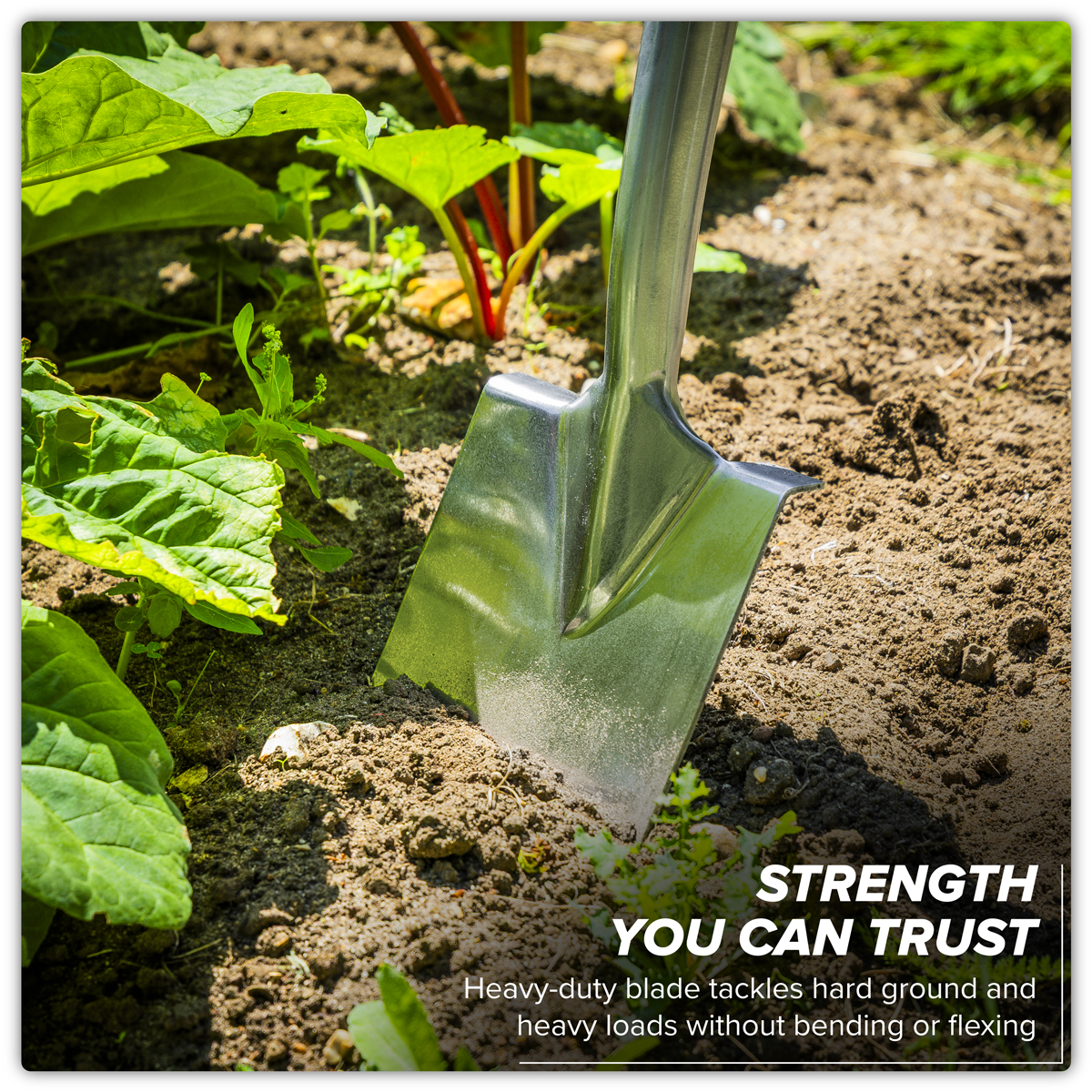 STRENGTH YOU CAN TRUST

Heavy-duty blade tackles hard ground and heavy loads without bending or flexing