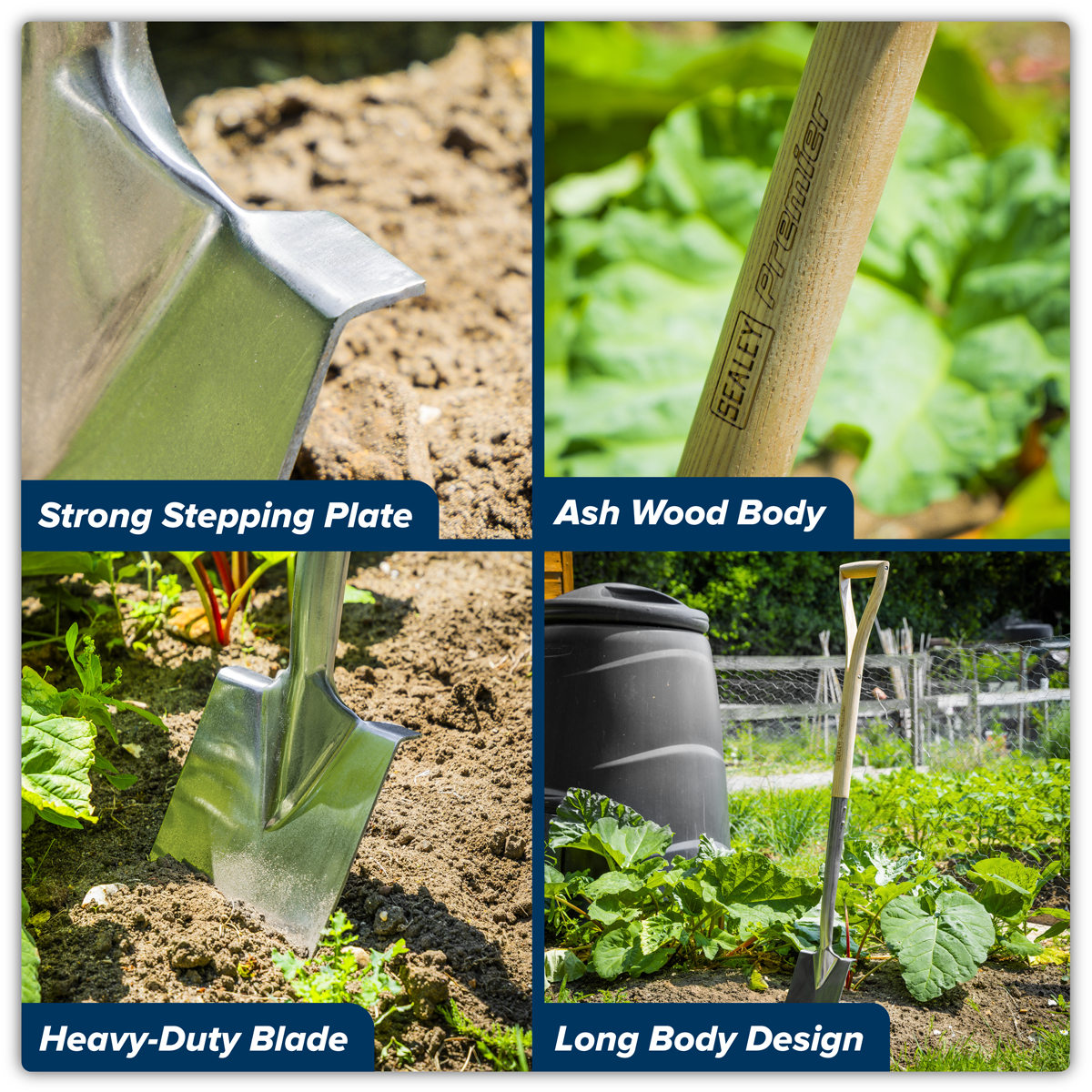 Strong Stepping Plate

SEALEY Premier

Ash Wood Body

Heavy-Duty Blade

Long Body Design