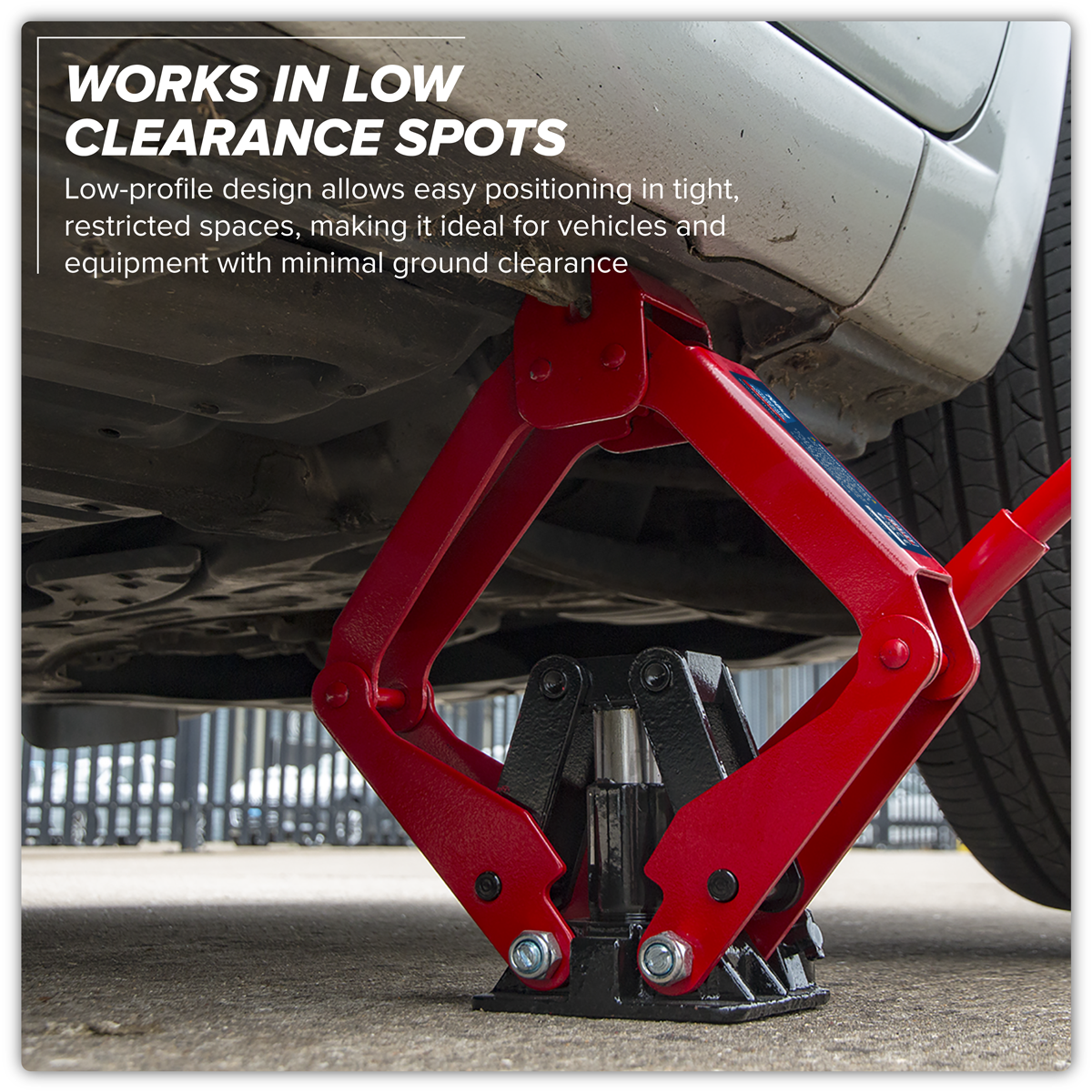 WORKS IN LOW CLEARANCE SPOTS

Low-profile design allows easy positioning in tight, restricted spaces, making it ideal for vehicles and equipment with minimal ground clearance