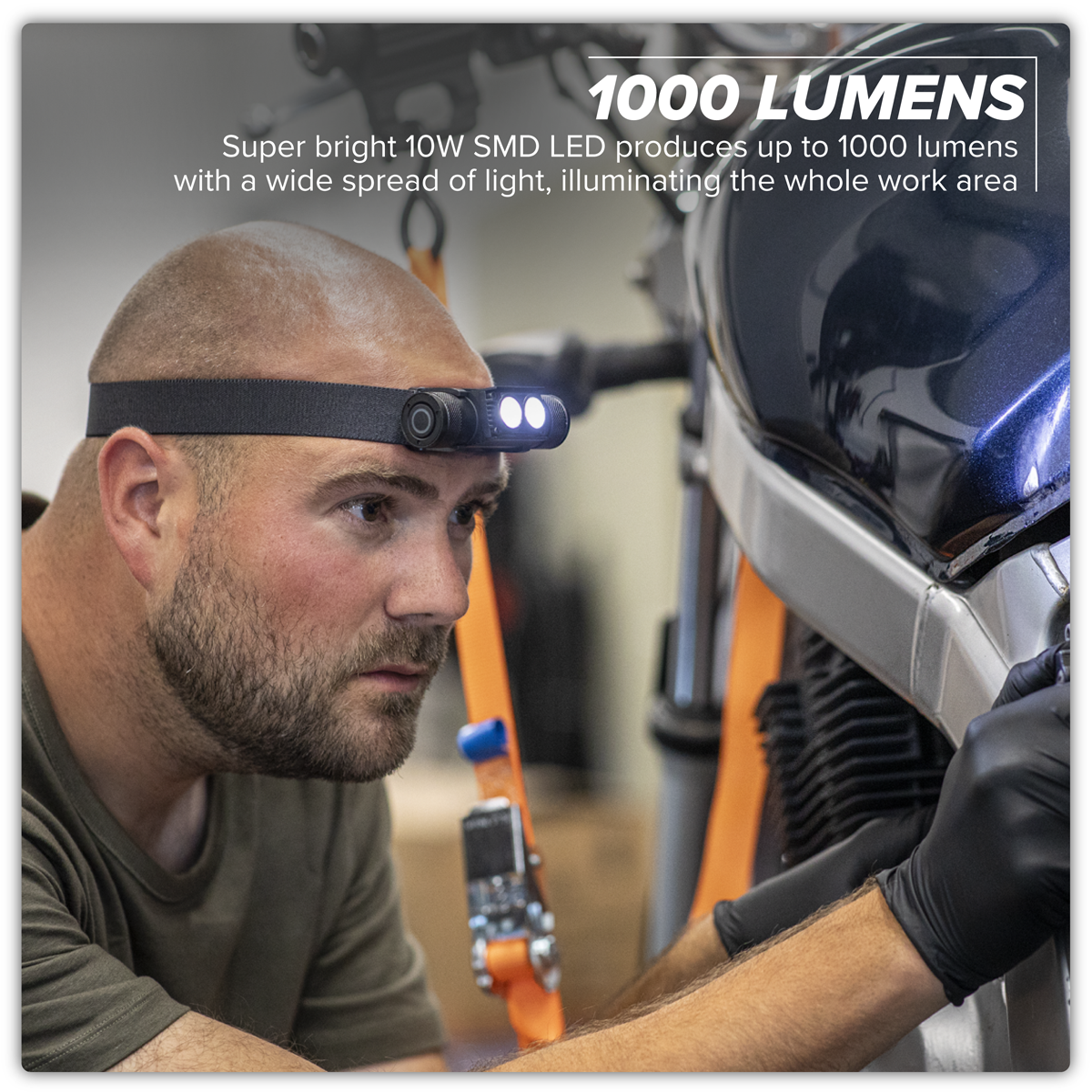 1000 LUMENS

Super bright 10W SMD LED produces up to 1000 lumens with a wide spread of light, illuminating the whole work area