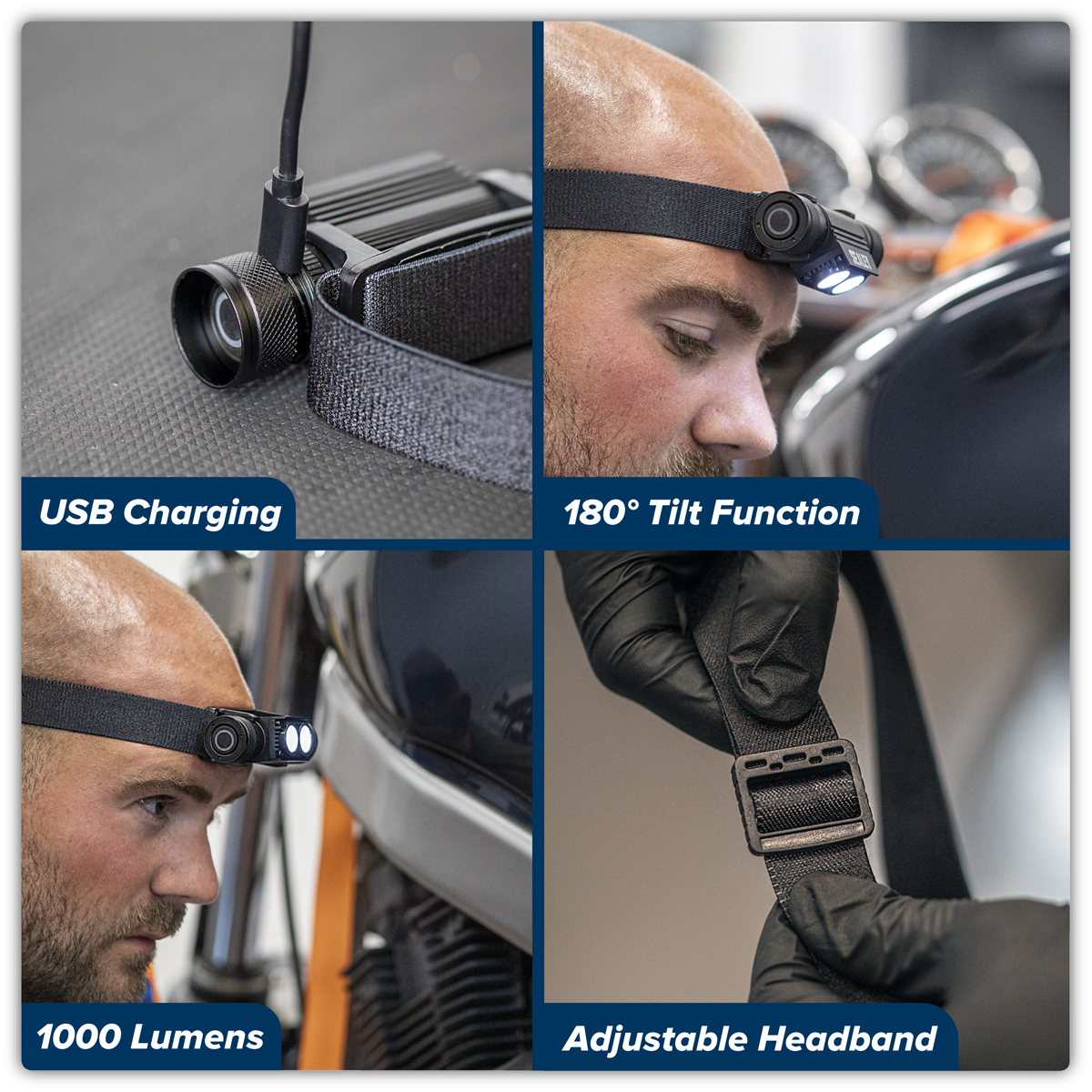 USB Charging

180° Tilt Function

1000 Lumens

Adjustable Headband