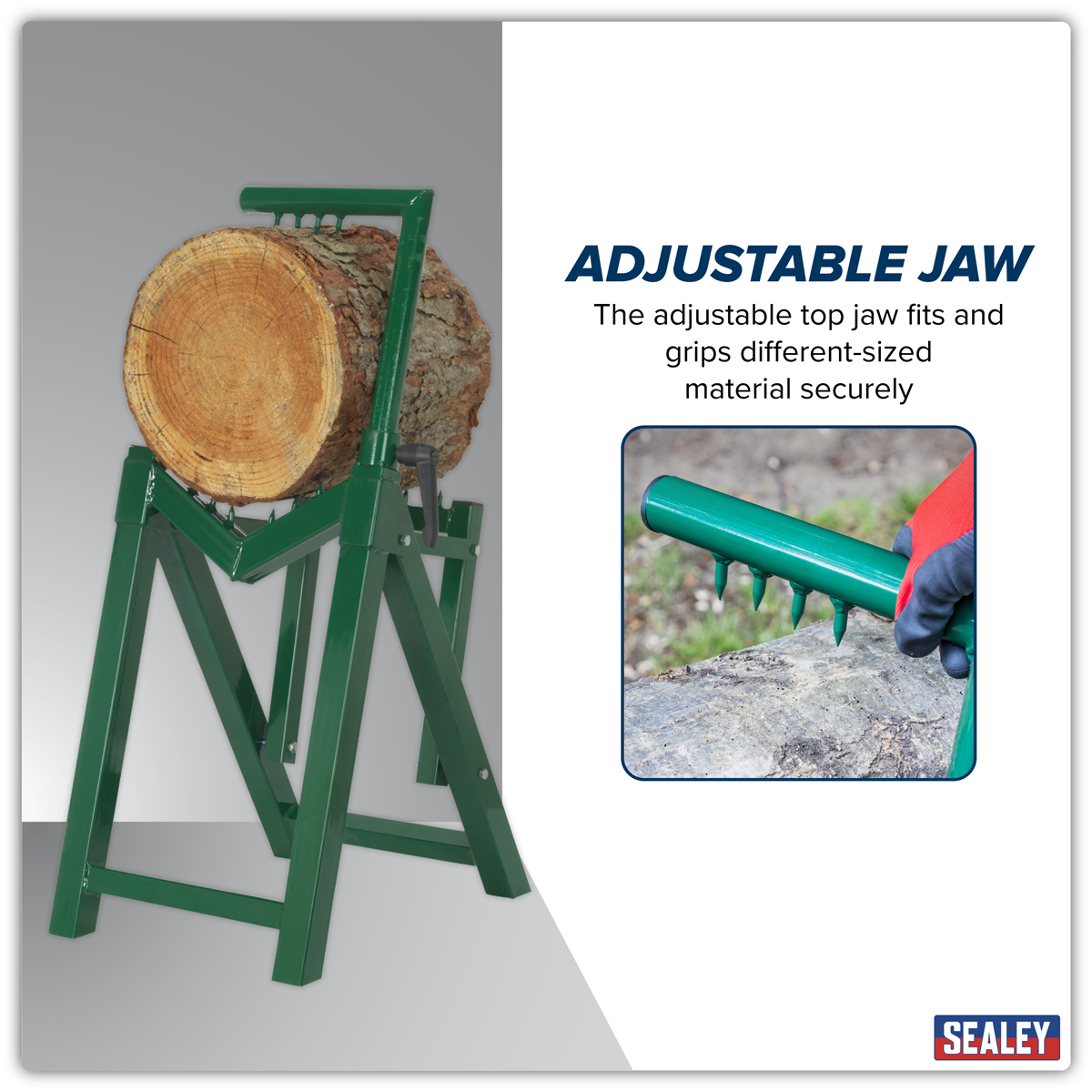 ADJUSTABLE JAW

The adjustable top jaw fits and grips different-sized material securely

SEALEY