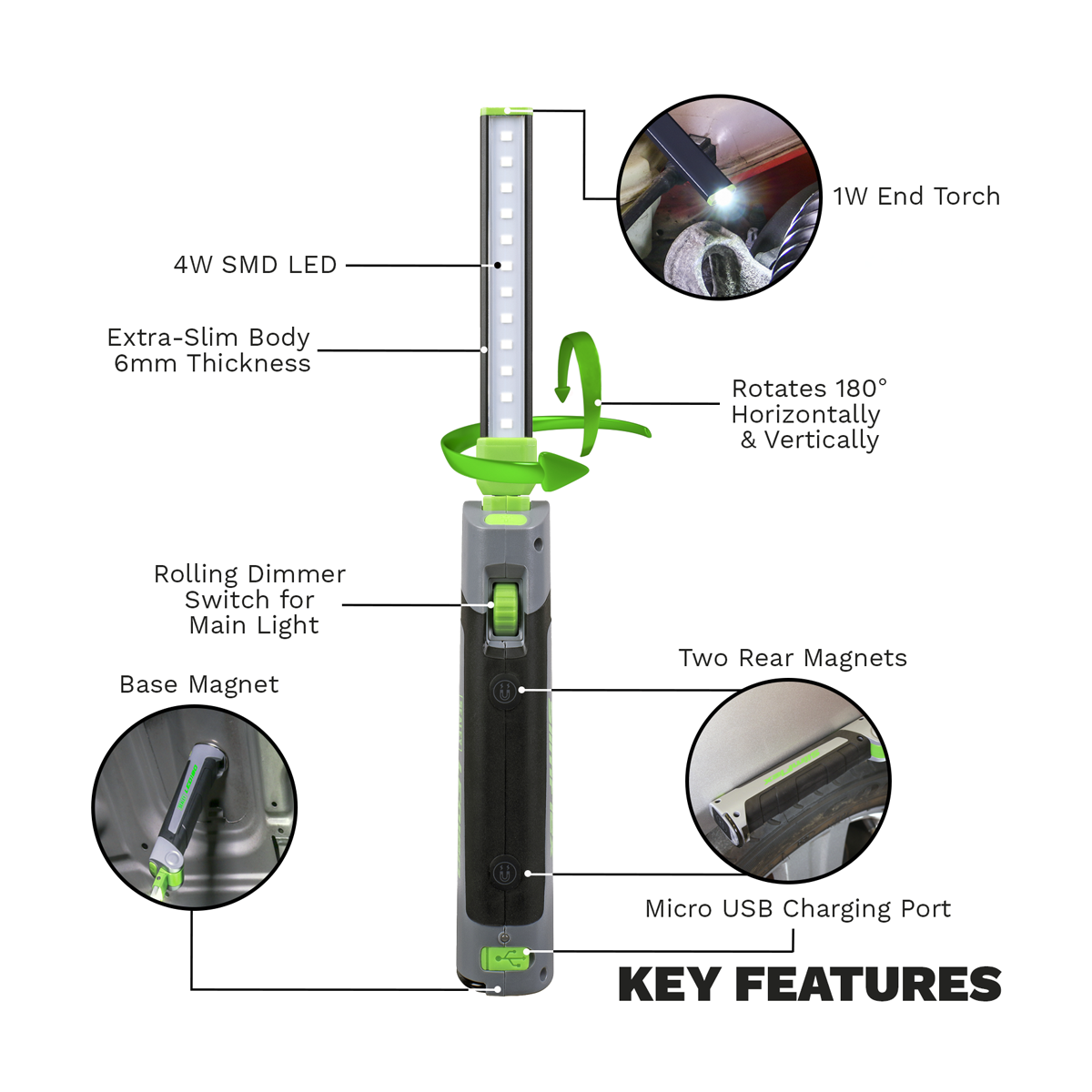 1W End Torch

4W SMD LED

Extra-Slim Body
6mm Thickness

Rotates 180°
Horizontally
& Vertically

Rolling Dimmer
Switch for
Main Light

Two Rear Magnets

Base Magnet

Micro USB Charging Port

KEY FEATURES