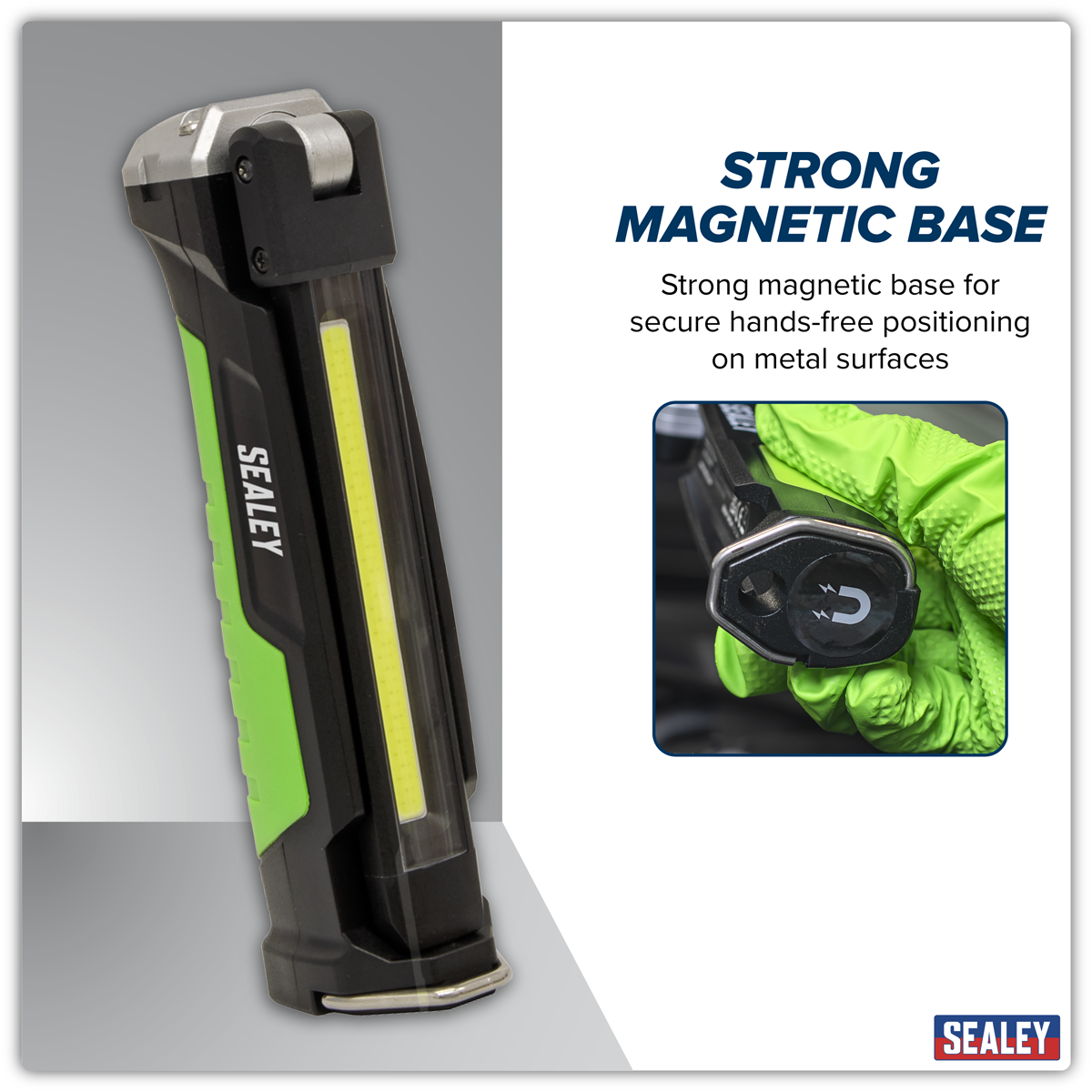 SEALEY

STRONG MAGNETIC BASE

Strong magnetic base for secure hands-free positioning on metal surfaces

SEALEY