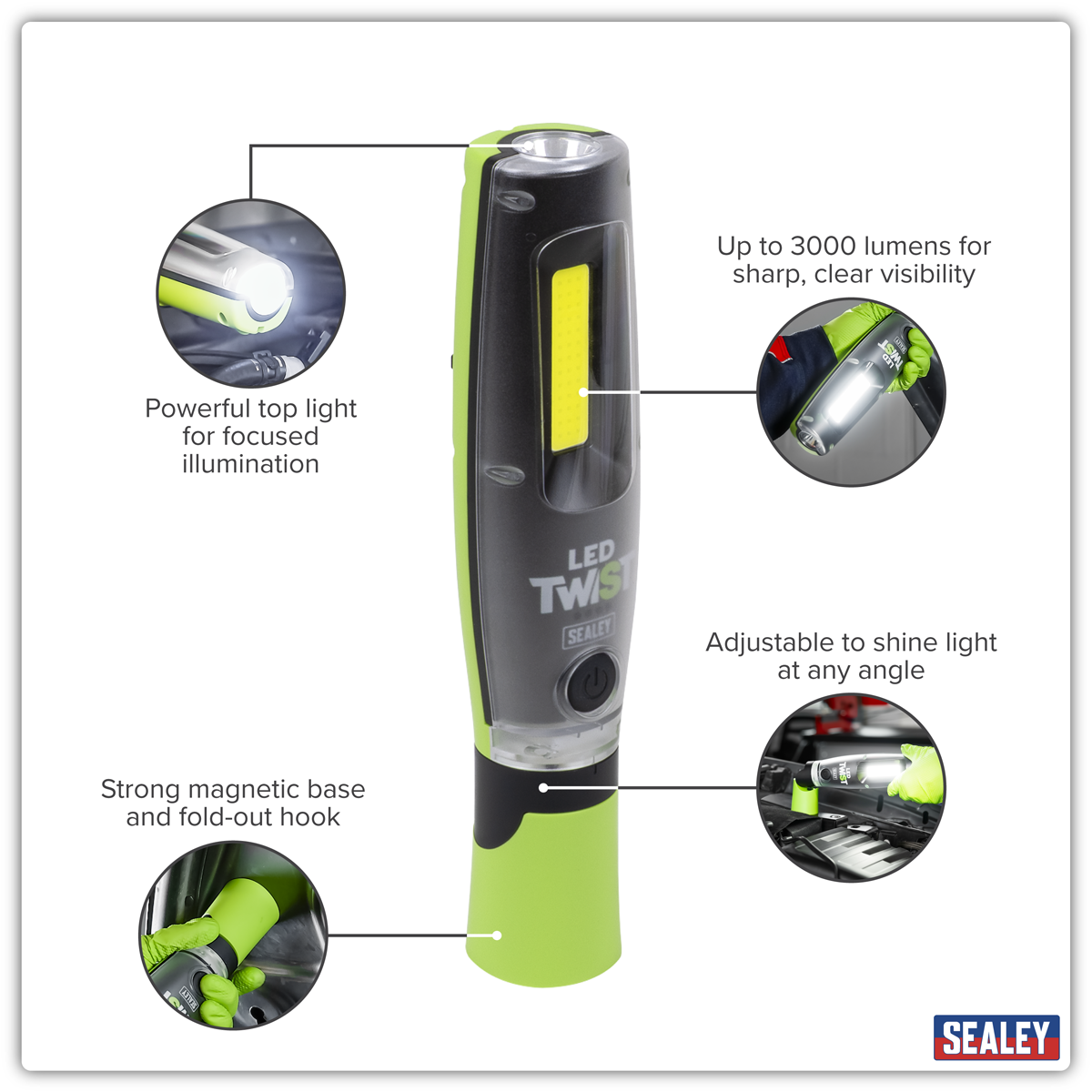 Powerful top light for focused illumination

Up to 3000 lumens for sharp, clear visibility

LED TWIST SEALEY

Adjustable to shine light at any angle

Strong magnetic base and fold-out hook

SEALEY