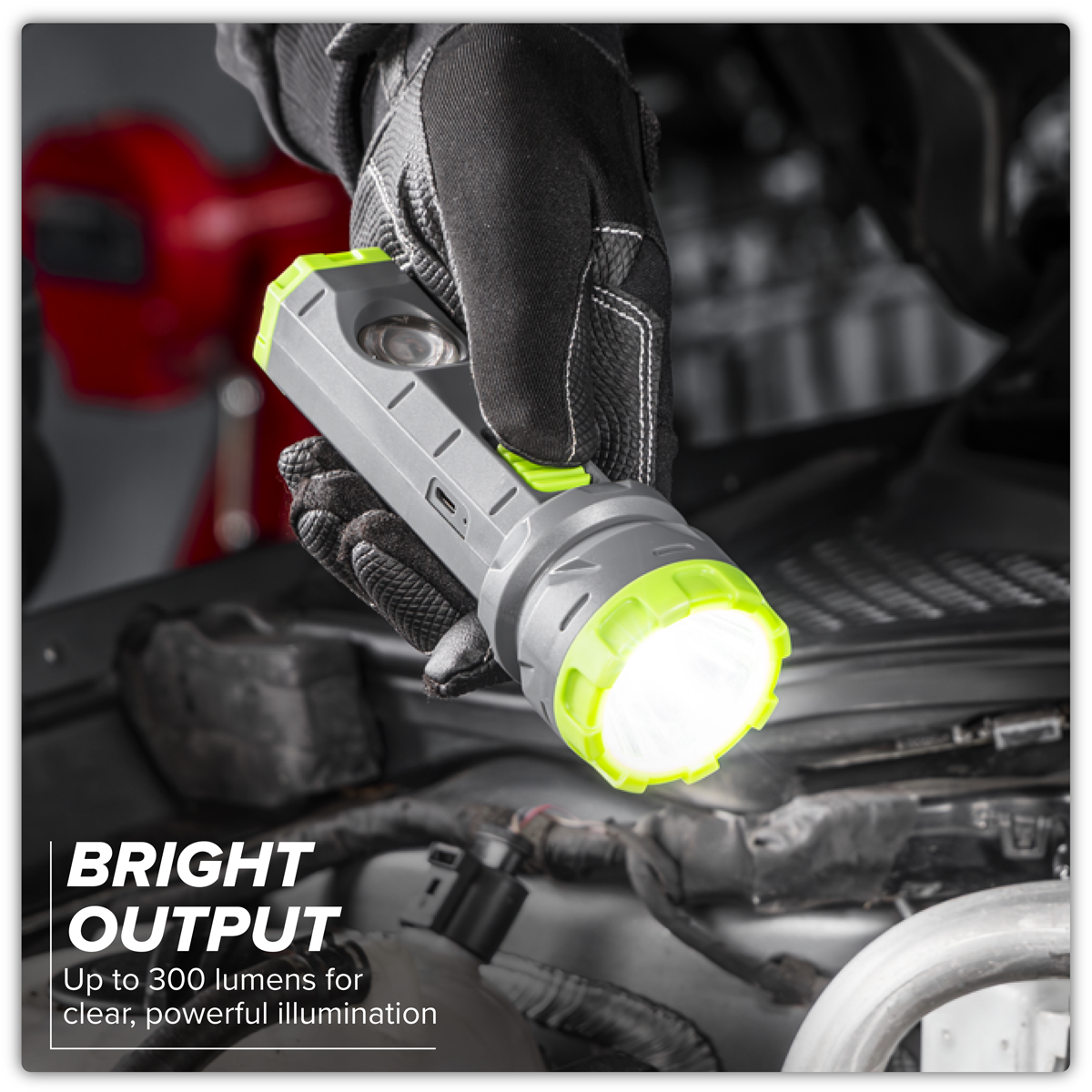 BRIGHT OUTPUT

Up to 300 lumens for clear, powerful illumination