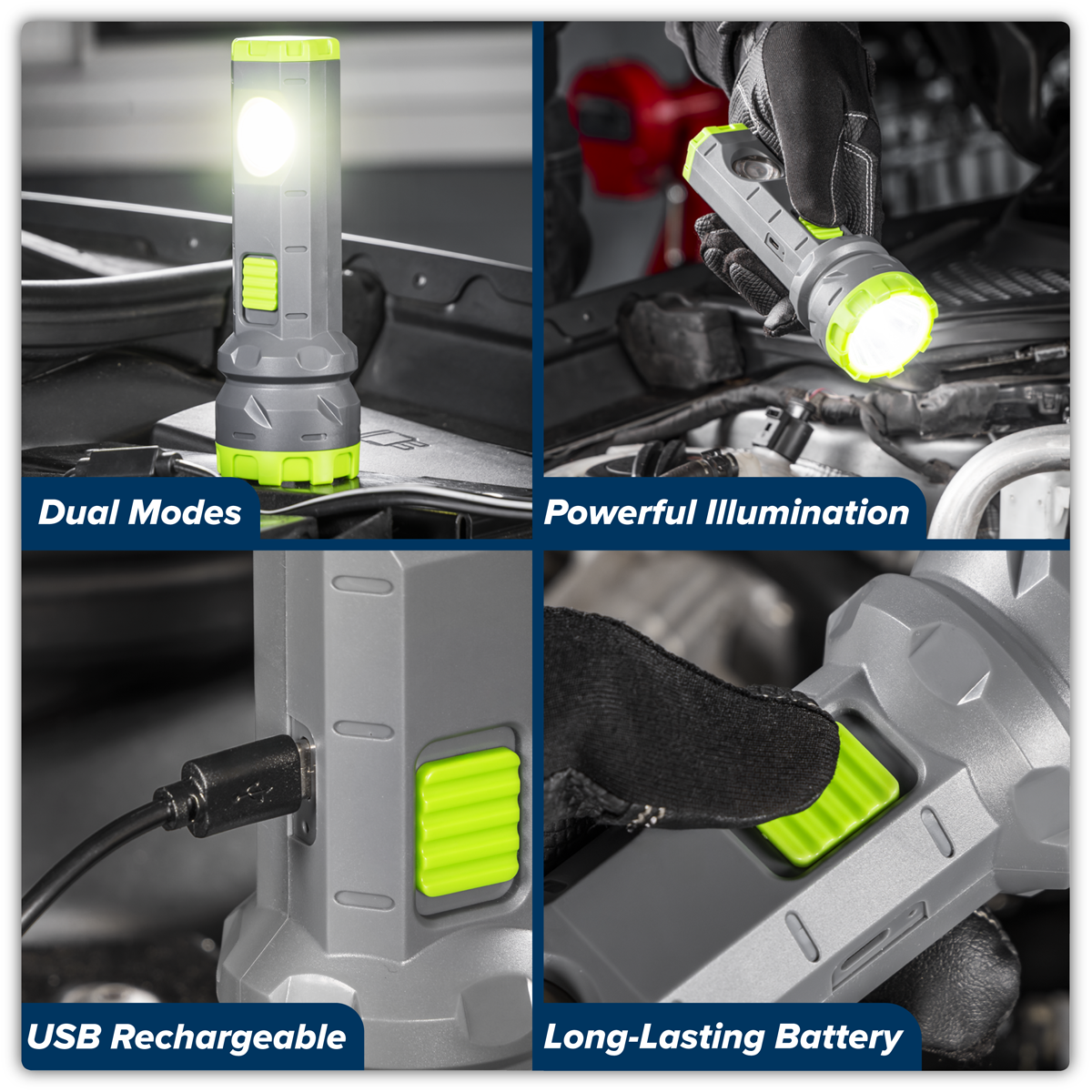 Dual Modes

Powerful Illumination

USB Rechargeable

Long-Lasting Battery